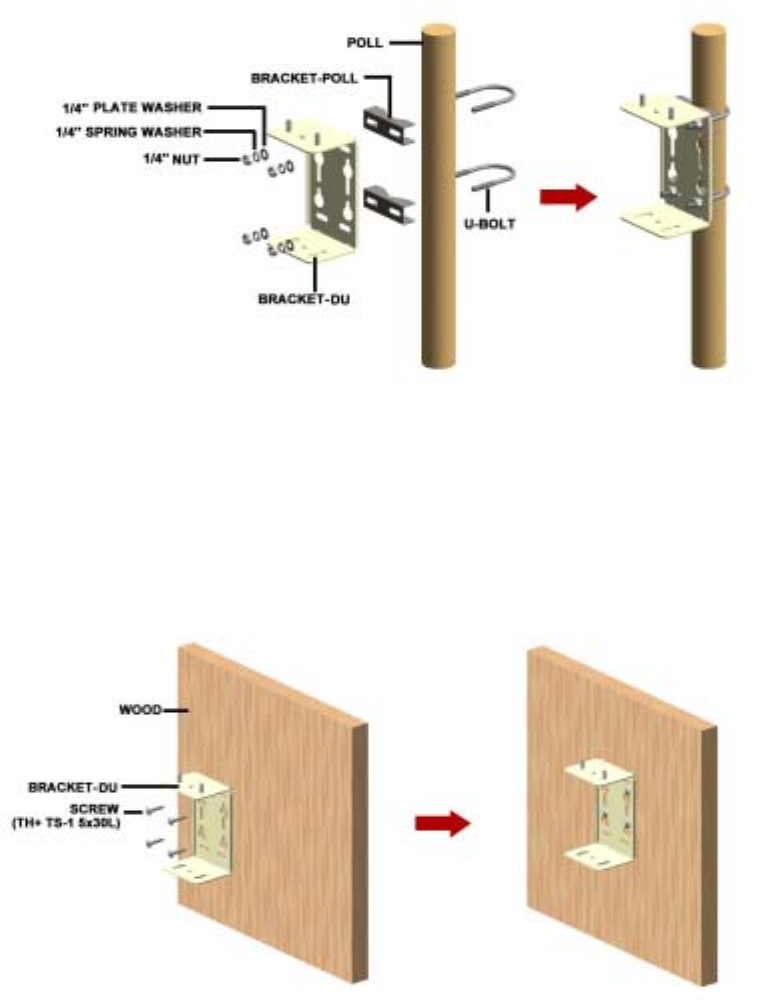 POLL

BRACKET-POLL

1/4" PLATE WASHER

1/4" SPRING WASHER

1/4" NUT

U-BOLT

BRACKET-DU

WOOD

BRACKET-DU

SCREW (TH+ TS-1 5x30L)