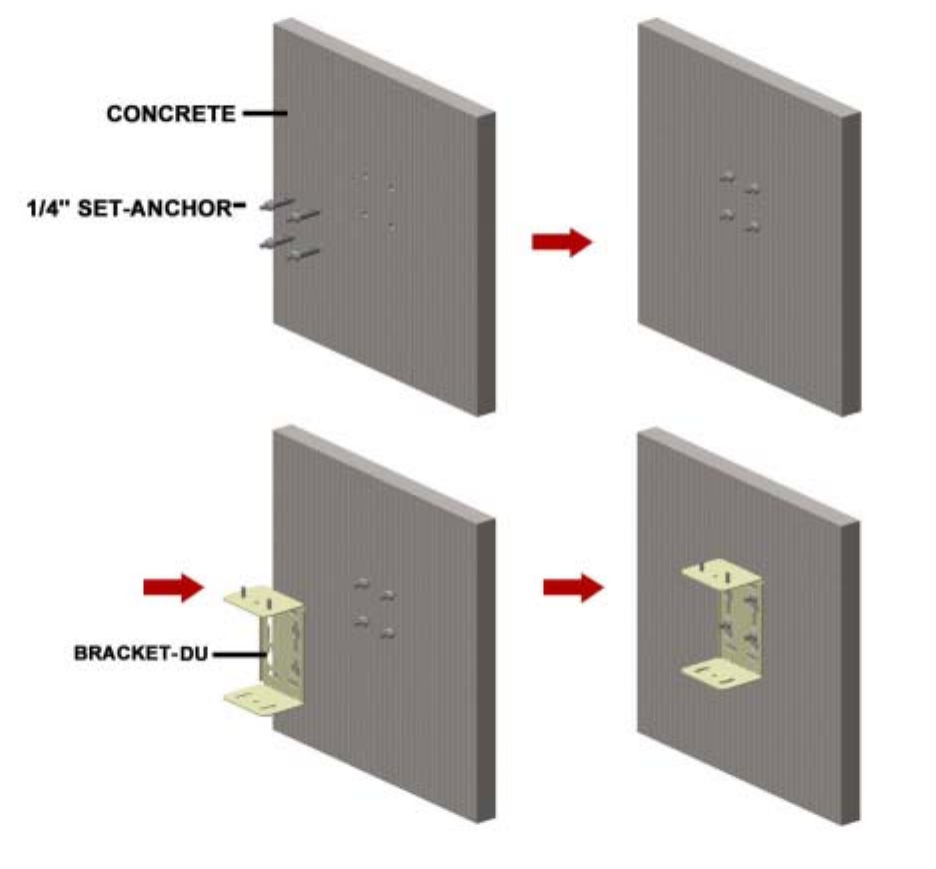 CONCRETE

1/4" SET-ANCHOR

BRACKET-DU