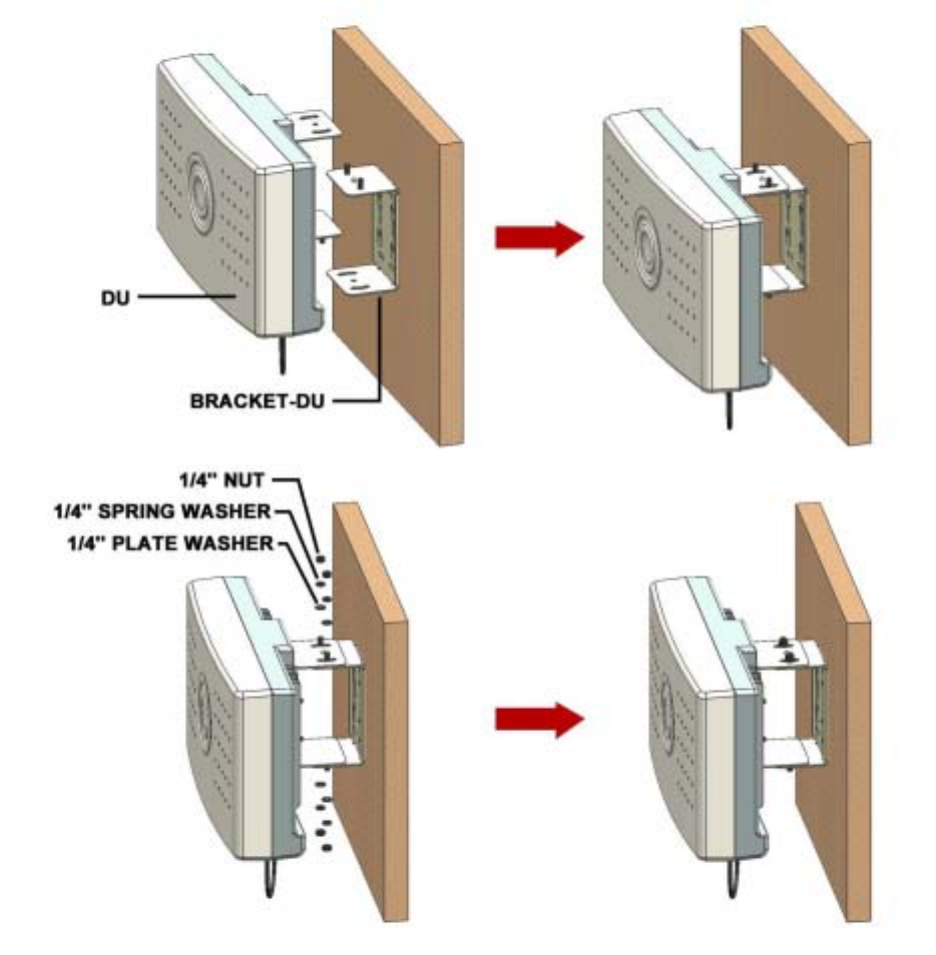 DU

BRACKET-DU

1/4" NUT

1/4" SPRING WASHER

1/4" PLATE WASHER