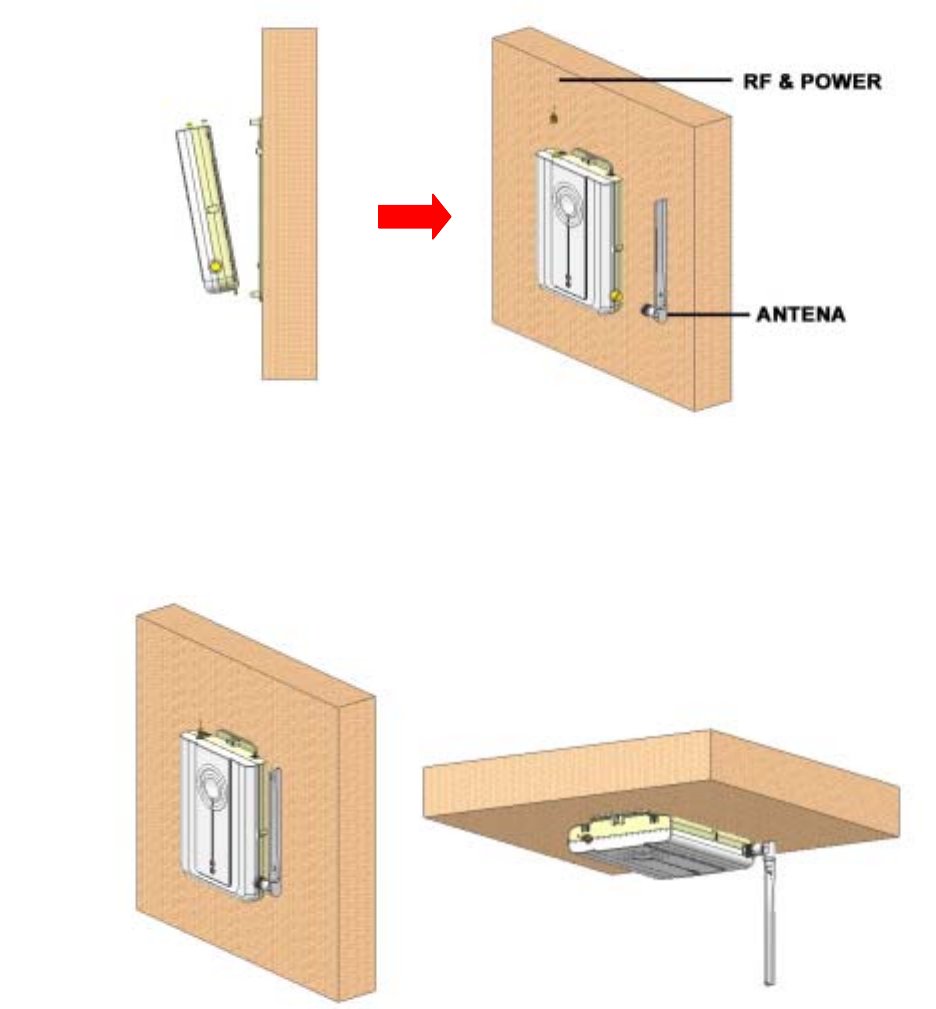 RF & POWER

ANTENA