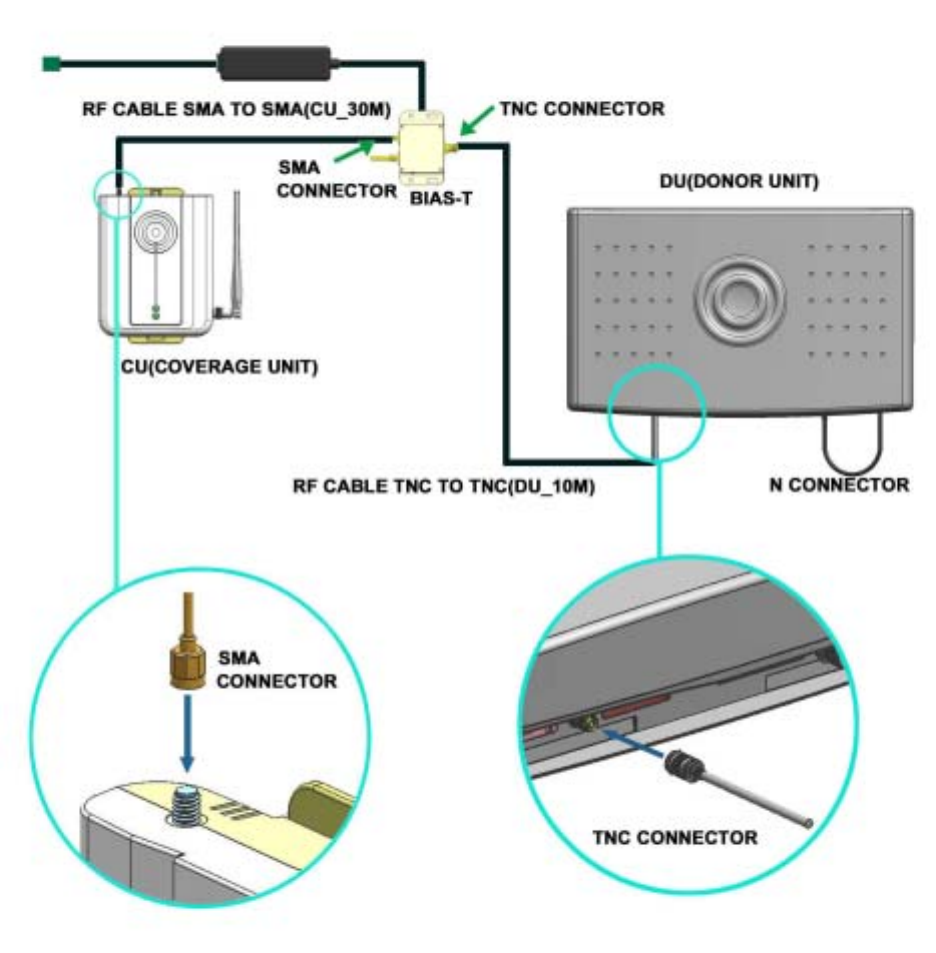 RF CABLE SMA TO SMA(CU_30M)

TNC CONNECTOR

SMA CONNECTOR

BIAS-T

DU(DONOR UNIT)

CU(COVERAGE UNIT)

RF CABLE TNC TO TNC(DU_10M)

N CONNECTOR

SMA CONNECTOR

TNC CONNECTOR