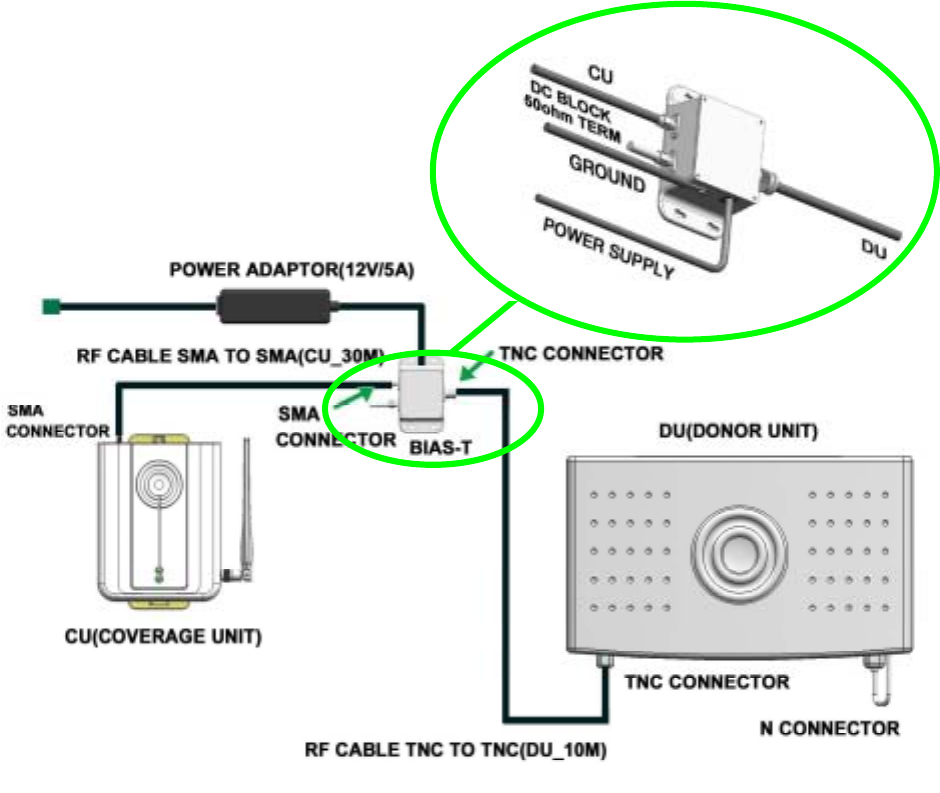 CU
DC BLOCK
50ohm TERM
GROUND
POWER SUPPLY
DU

POWER ADAPTOR(12V/5A)

RF CABLE SMA TO SMA(CU_30M)
TNC CONNECTOR

SMA
CONNECTOR

SMA
CONNECTOR
BIAS-T

DU(DONOR UNIT)

CU(COVERAGE UNIT)

TNC CONNECTOR

N CONNECTOR

RF CABLE TNC TO TNC(DU_10M)