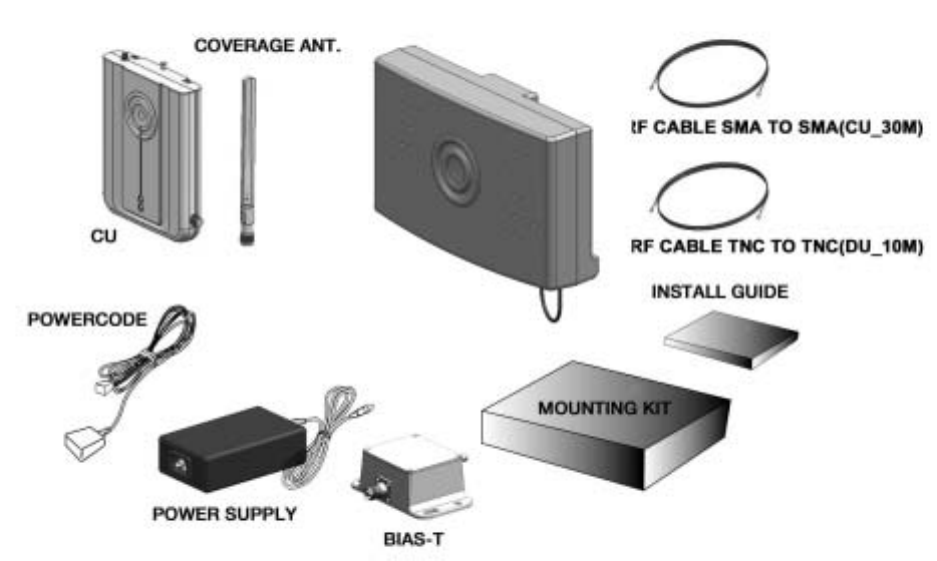 COVERAGE ANT.

CU

RF CABLE SMA TO SMA(CU_30M)

RF CABLE TNC TO TNC(DU_10M)

INSTALL GUIDE

POWERCODE

MOUNTING KIT

POWER SUPPLY

BIAS-T