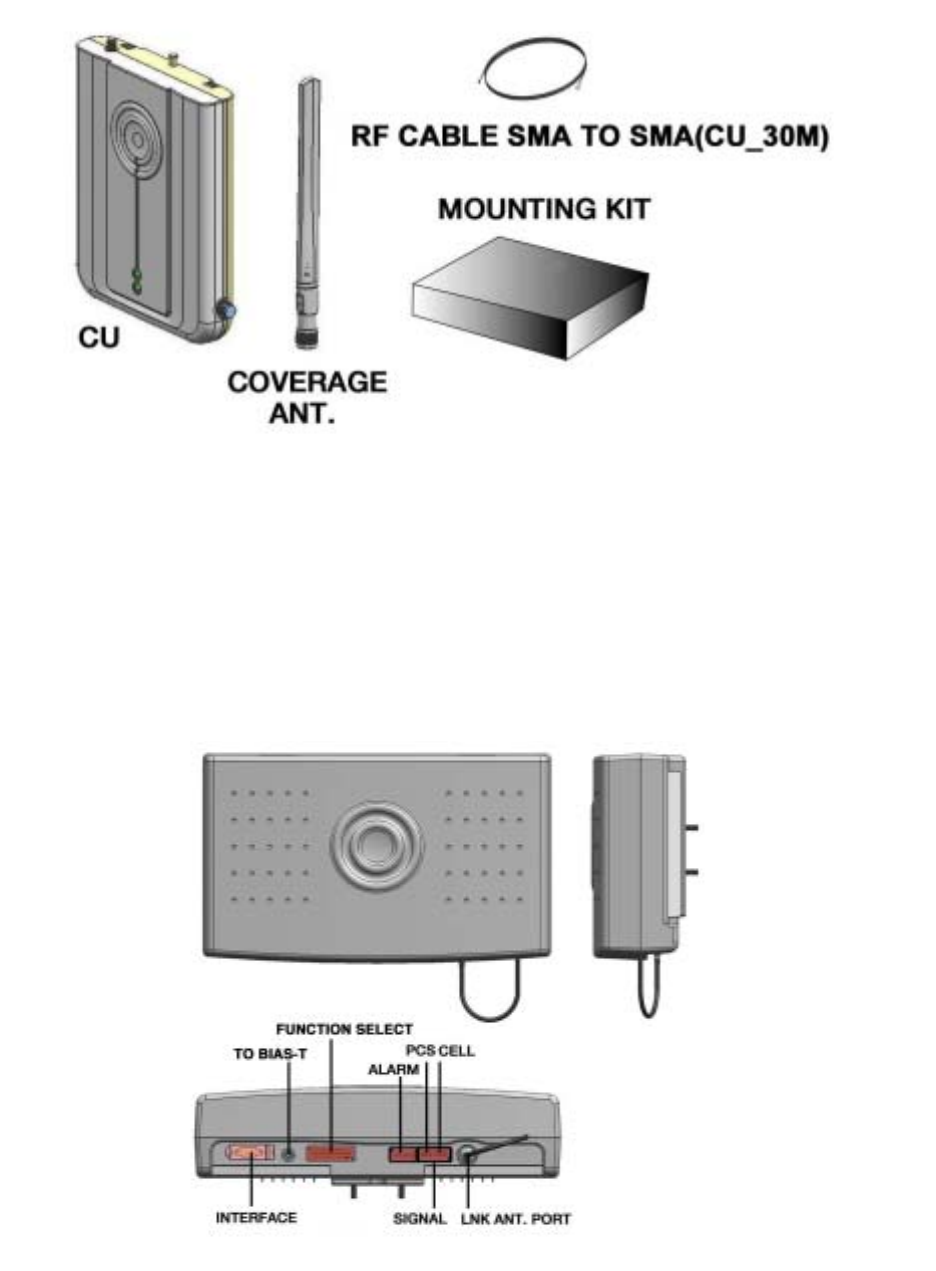 RF CABLE SMA TO SMA(CU_30M)

MOUNTING KIT

CU

COVERAGE ANT.

FUNCTION SELECT

TO BIAS-T

PCS CELL

ALARM

INTERFACE

SIGNAL

LNK ANT. PORT