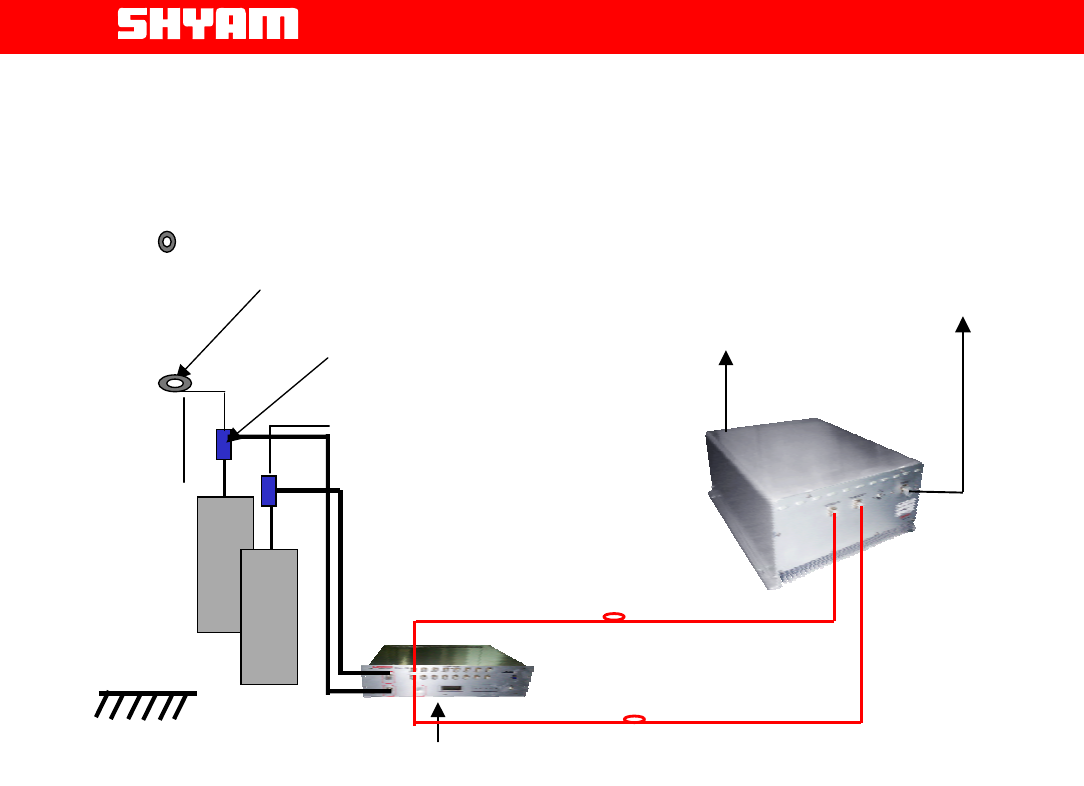 SHYAM