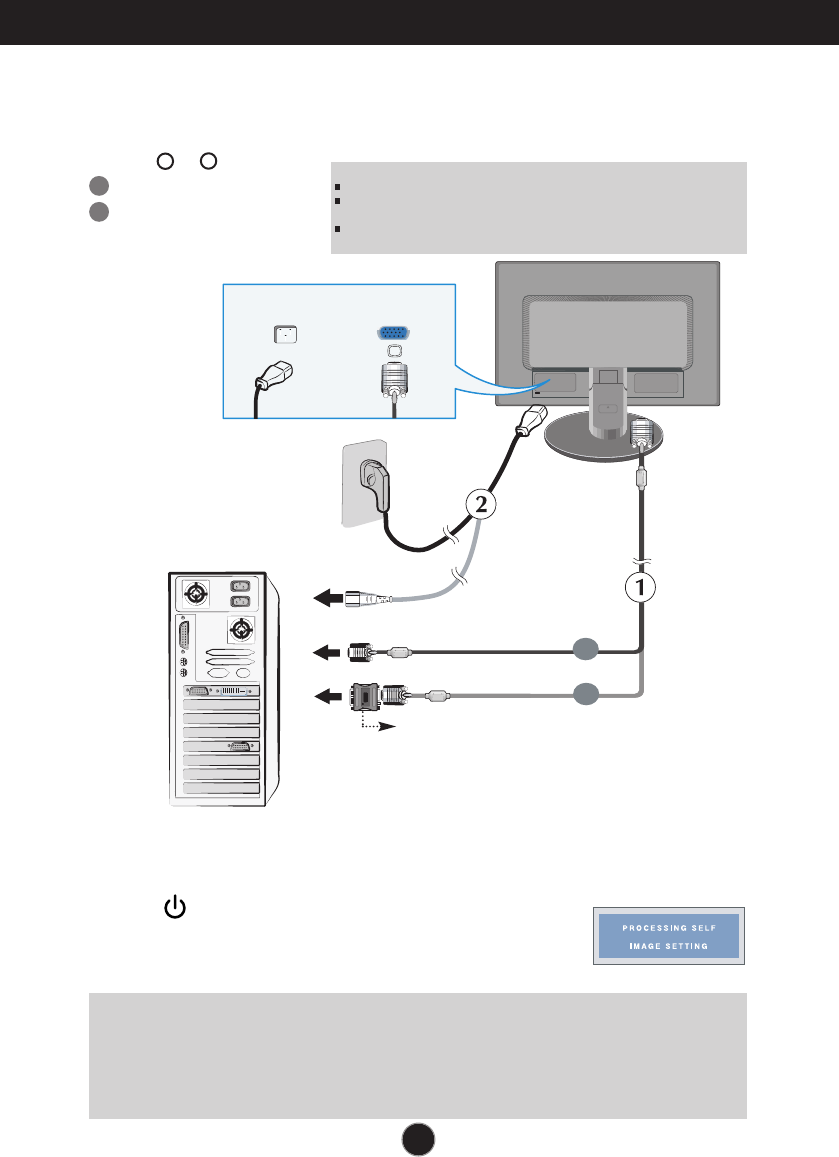 2
1
PROCESSING SELF
IMAGE SETTING