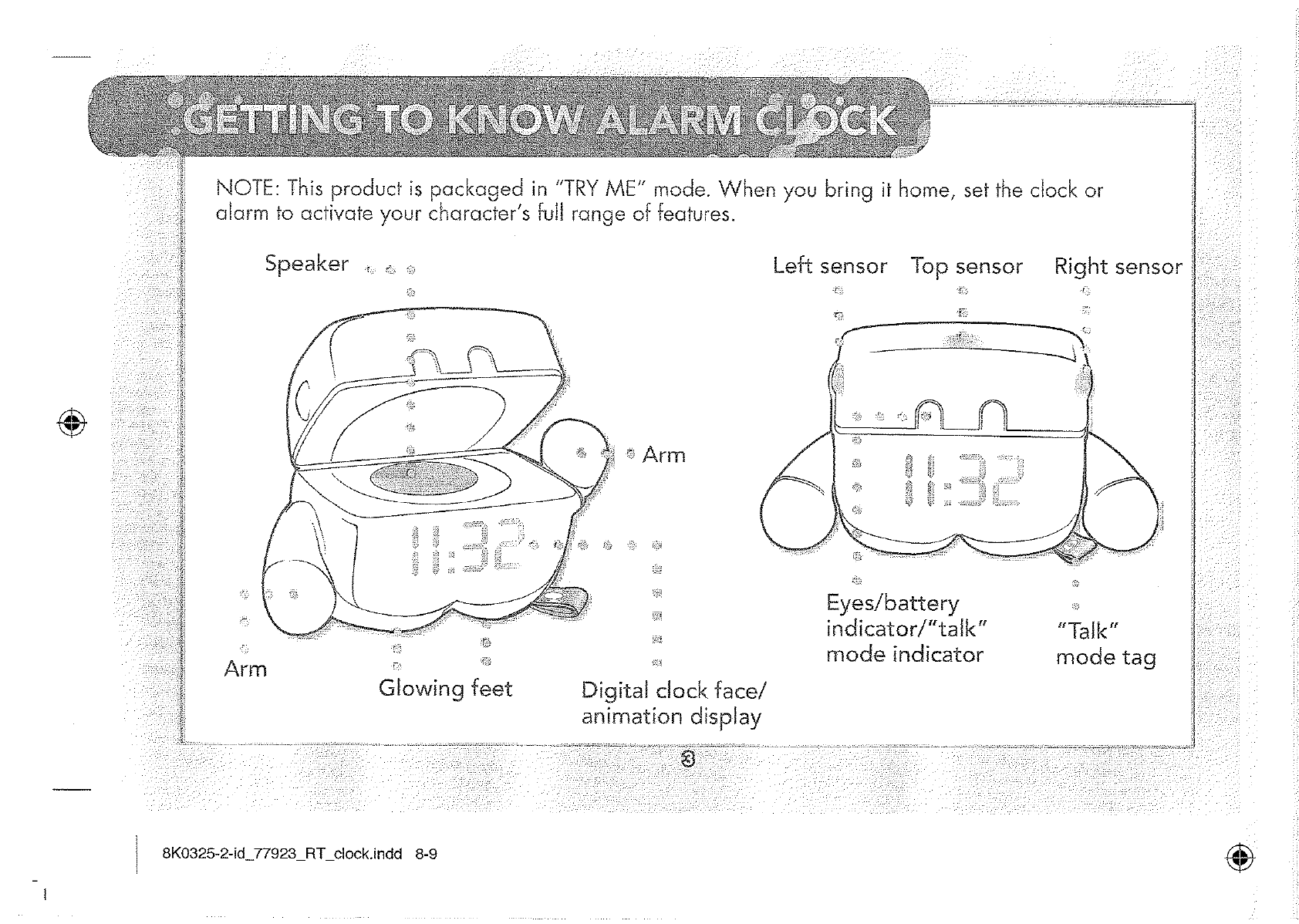 GETTING TO KNOW ALARM CLOCK

NOTE: This product is packaged in "TRY ME" mode. When you bring it home, set the clock or alarm to activate your character's full range of features.

Speaker

Arm

11:32

Arm

Glowing feet

Digital clock face/ animation display

Left sensor

Top sensor

Right sensor

11:32

Eyes/battery indicator/"talk" mode indicator

"Talk" mode tag

③

8K0325-2-id_77923_RT_clock.indd 8-9