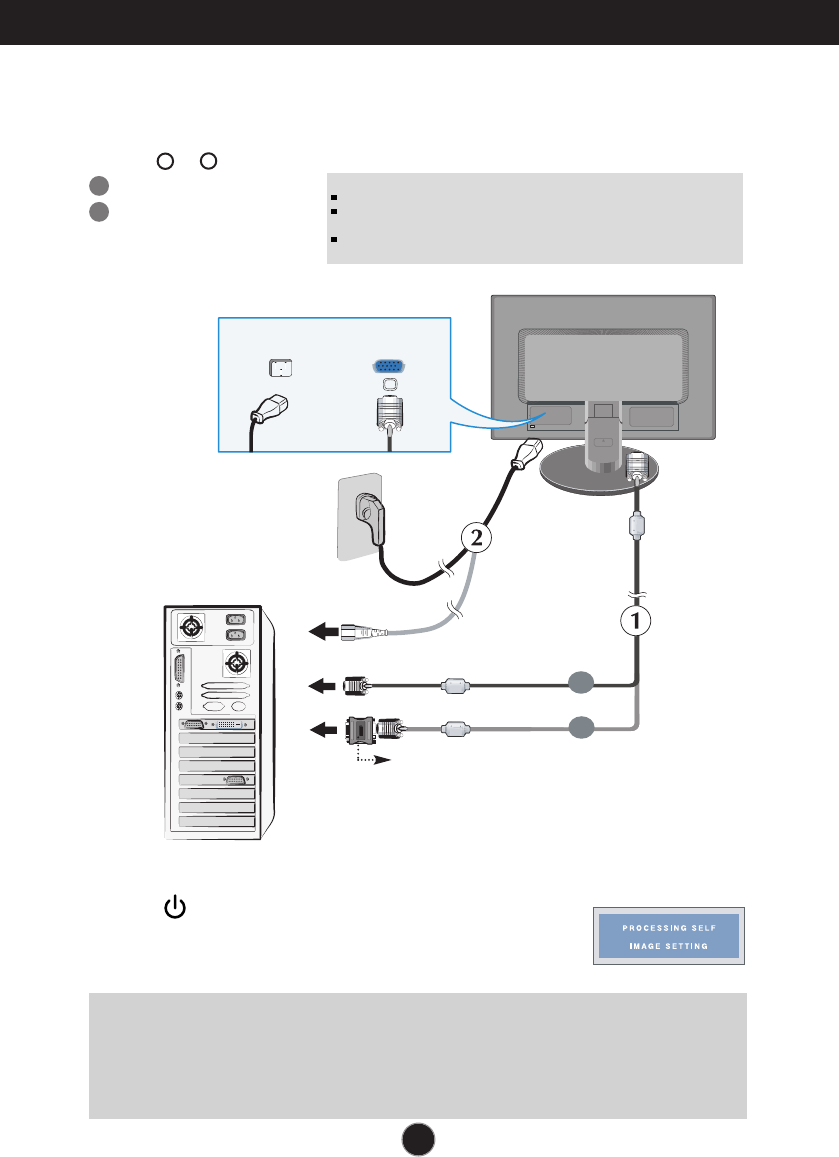 2

1

PROCESSING SELF
IMAGE SETTING