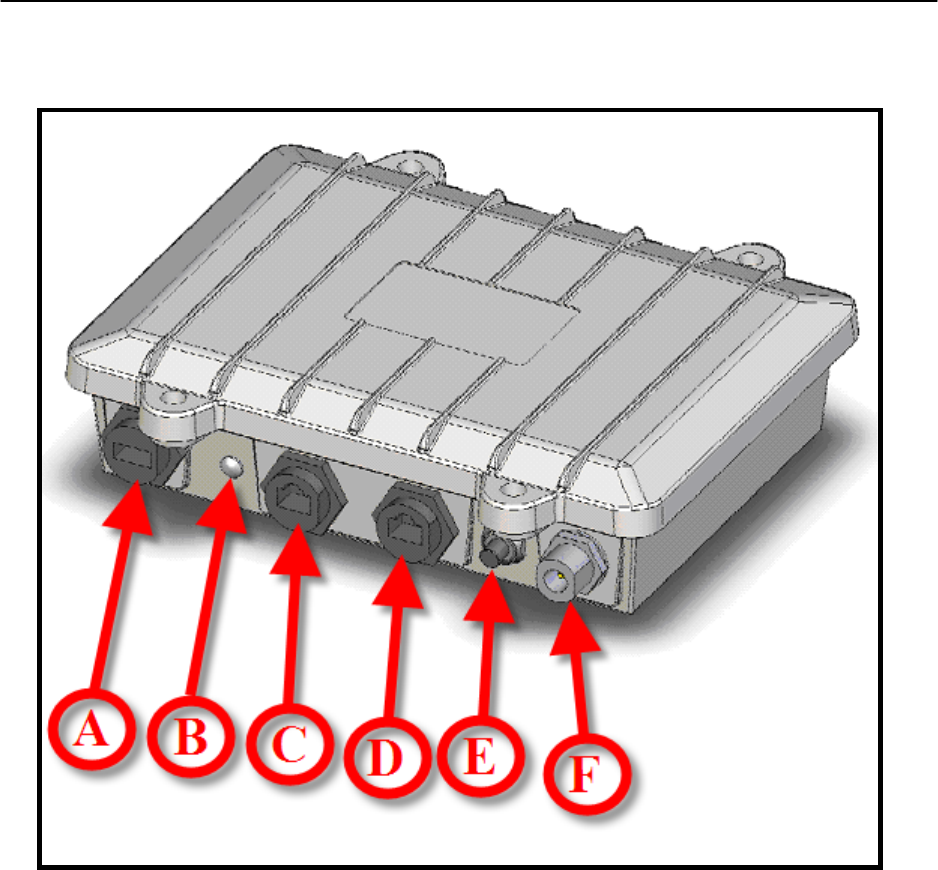 A B C D E F