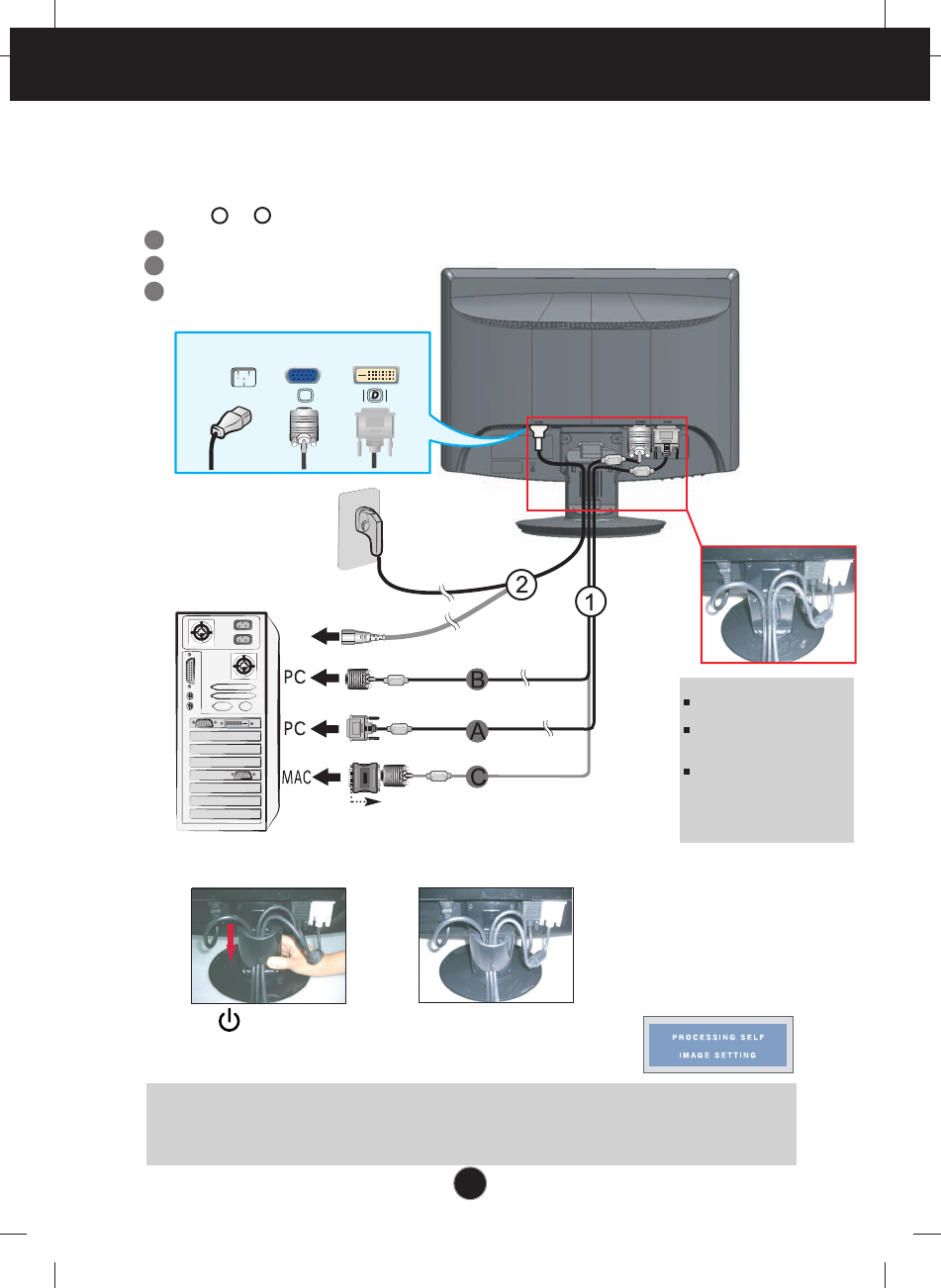 2

1

PC

B

PC

A

MAC

C

PROCESSING SELF IMAGE SETTING