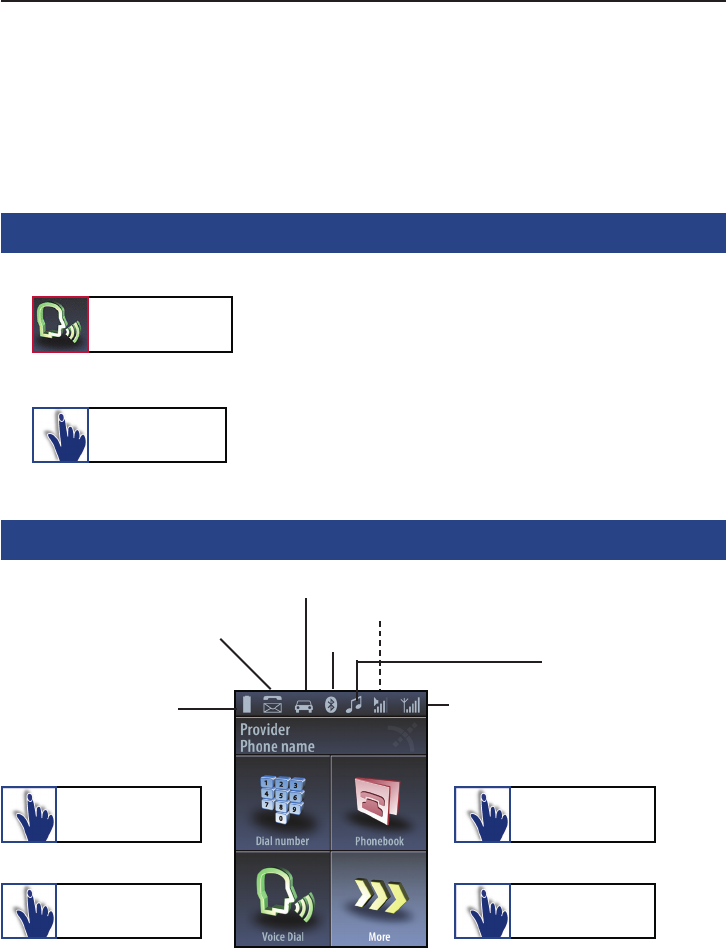 Provider
Phone name

1 2 3 4 5 6 7 8 9 0

Dial number

Phonebook

Voice Dial

More