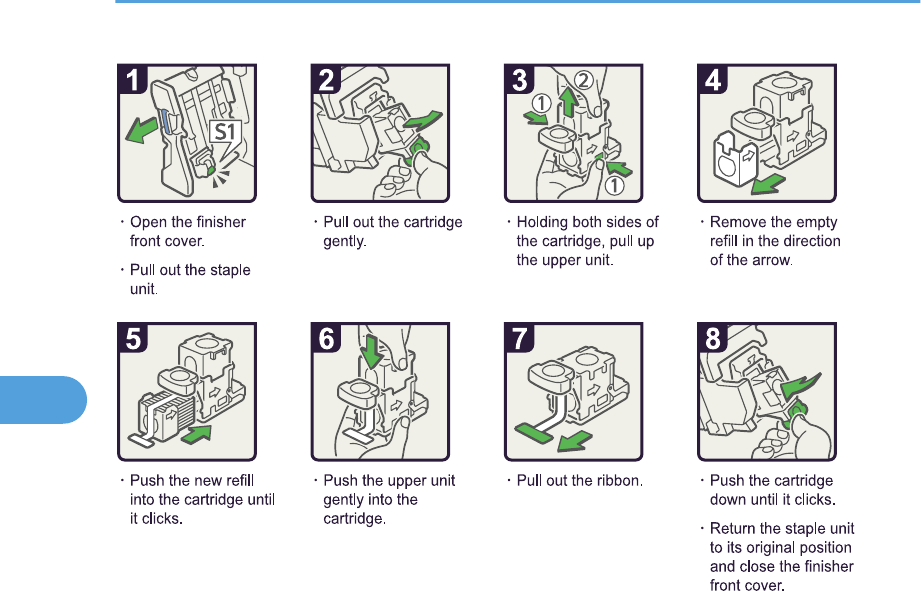 1

S1

· Open the finisher front cover.

· Pull out the staple unit.

2

· Pull out the cartridge gently.

3

① ② ①

· Holding both sides of the cartridge, pull up the upper unit.

4

· Remove the empty refill in the direction of the arrow.

5

· Push the new refill into the cartridge until it clicks.

6

· Push the upper unit gently into the cartridge.

7

· Pull out the ribbon.

8

· Push the cartridge down until it clicks.

· Return the staple unit to its original position and close the finisher front cover.