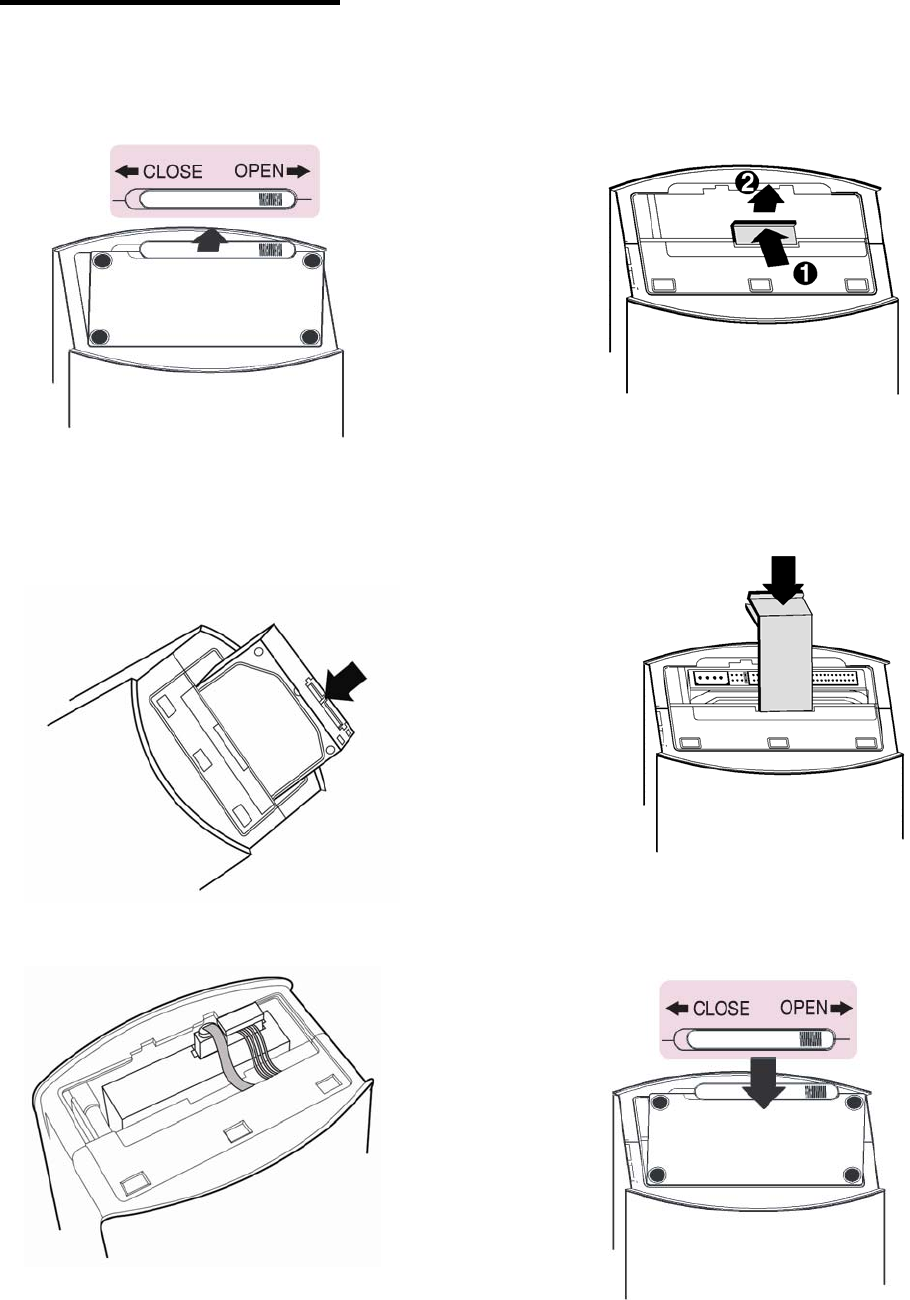 CLOSE OPEN

2

1

CLOSE OPEN