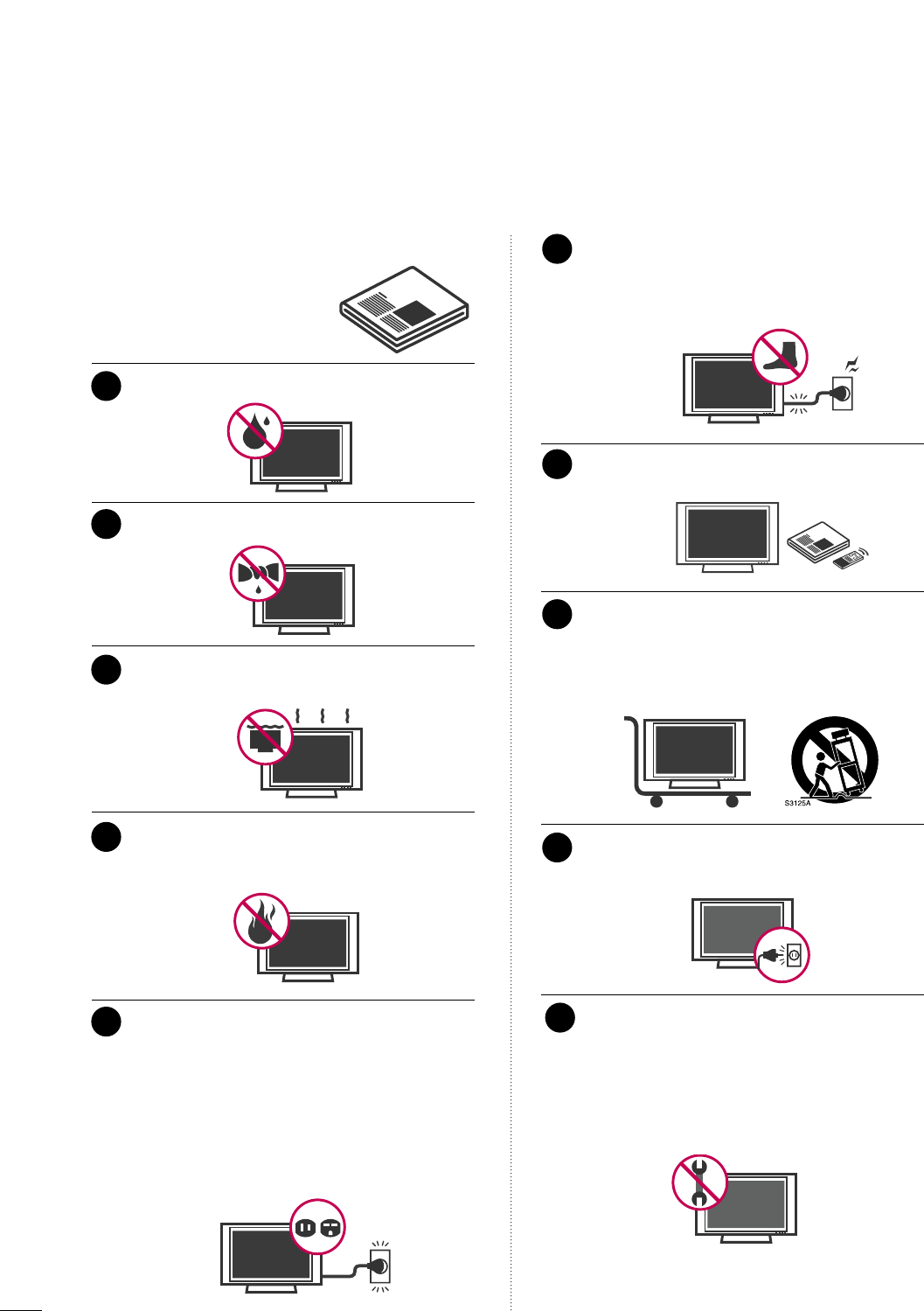 S3125A