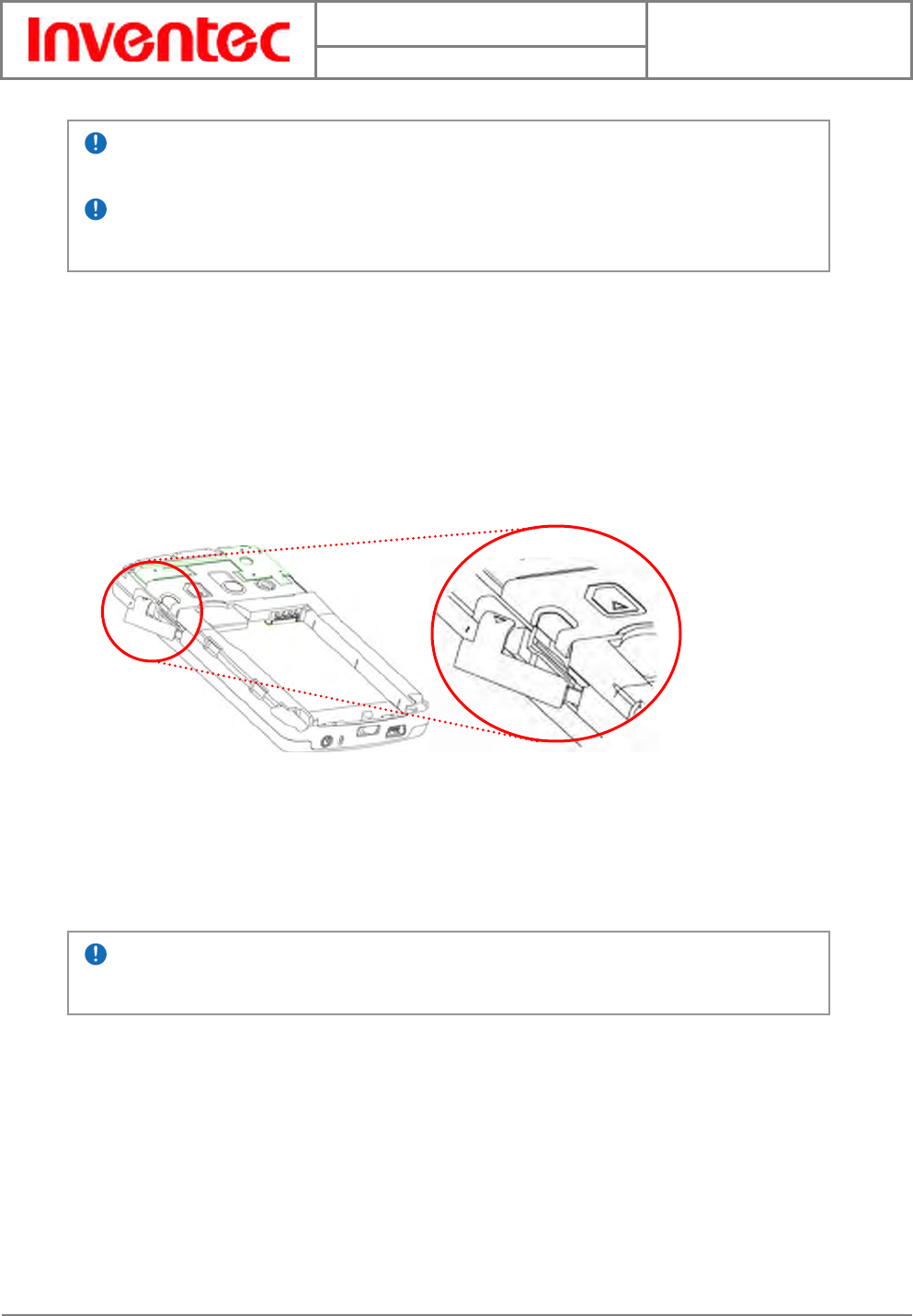 Inventec