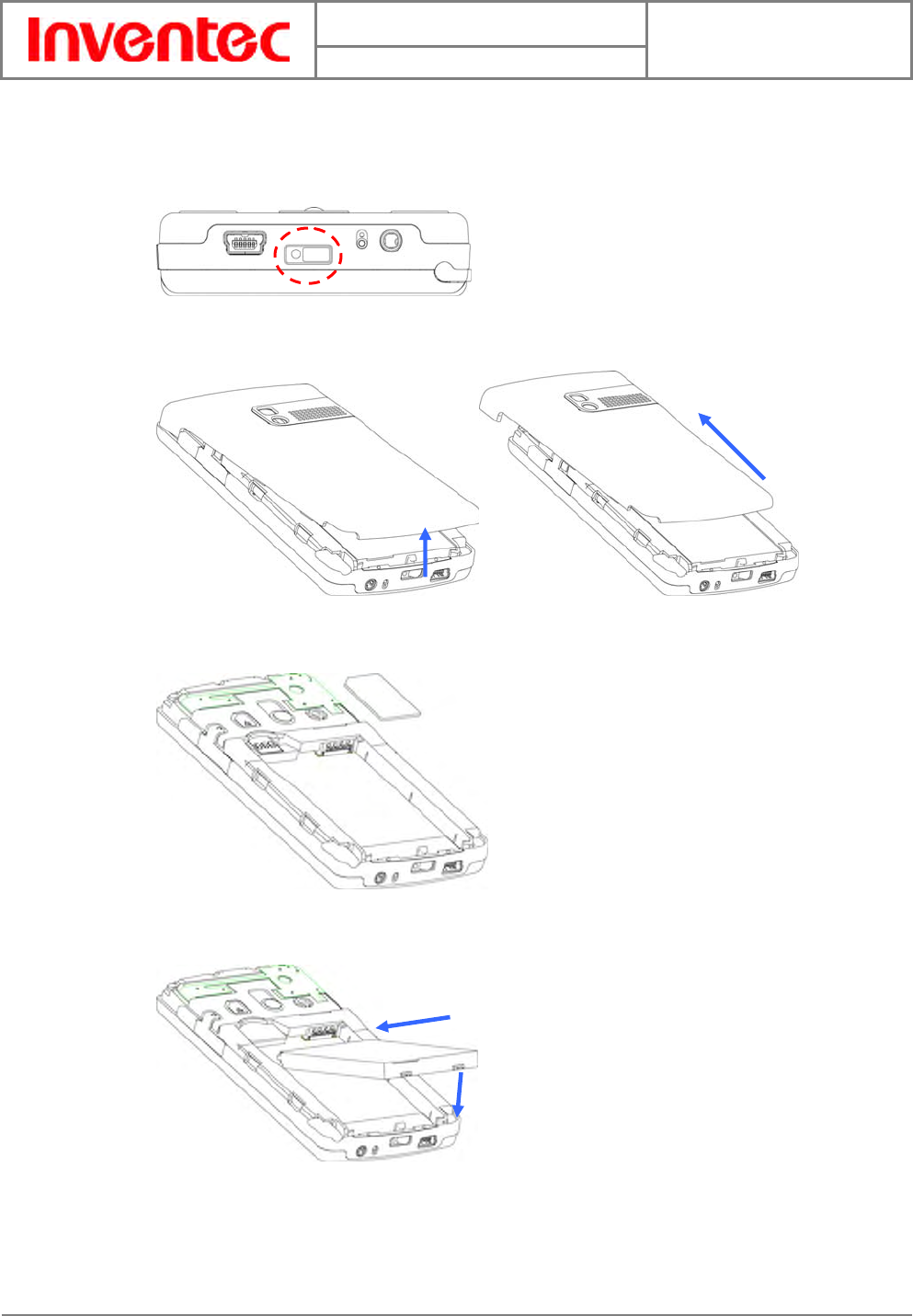 Inventec