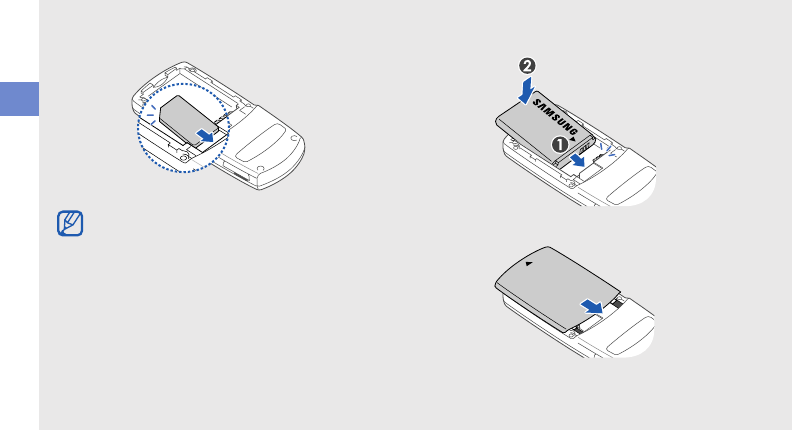 2

SAMSUNG

1