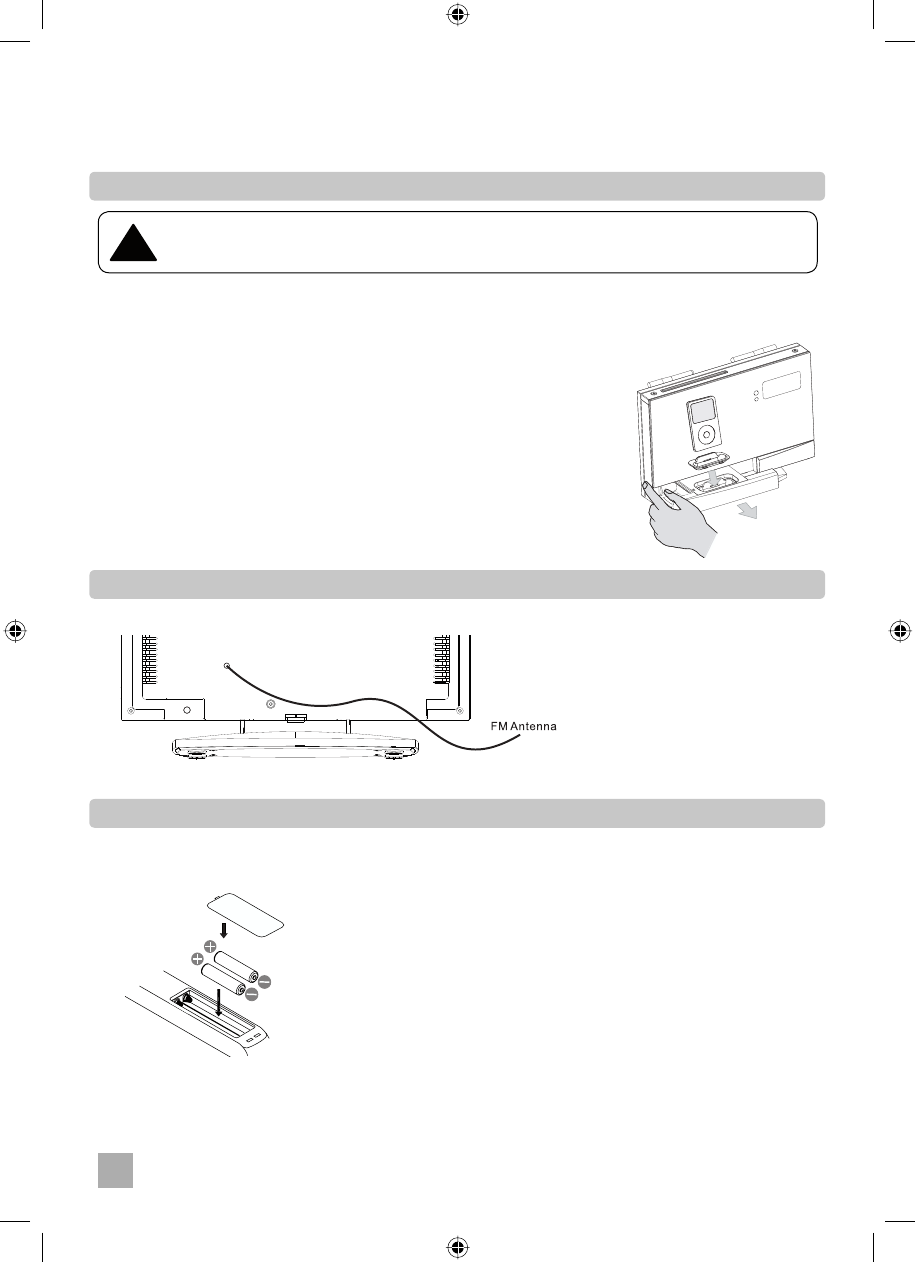 FM Antenna