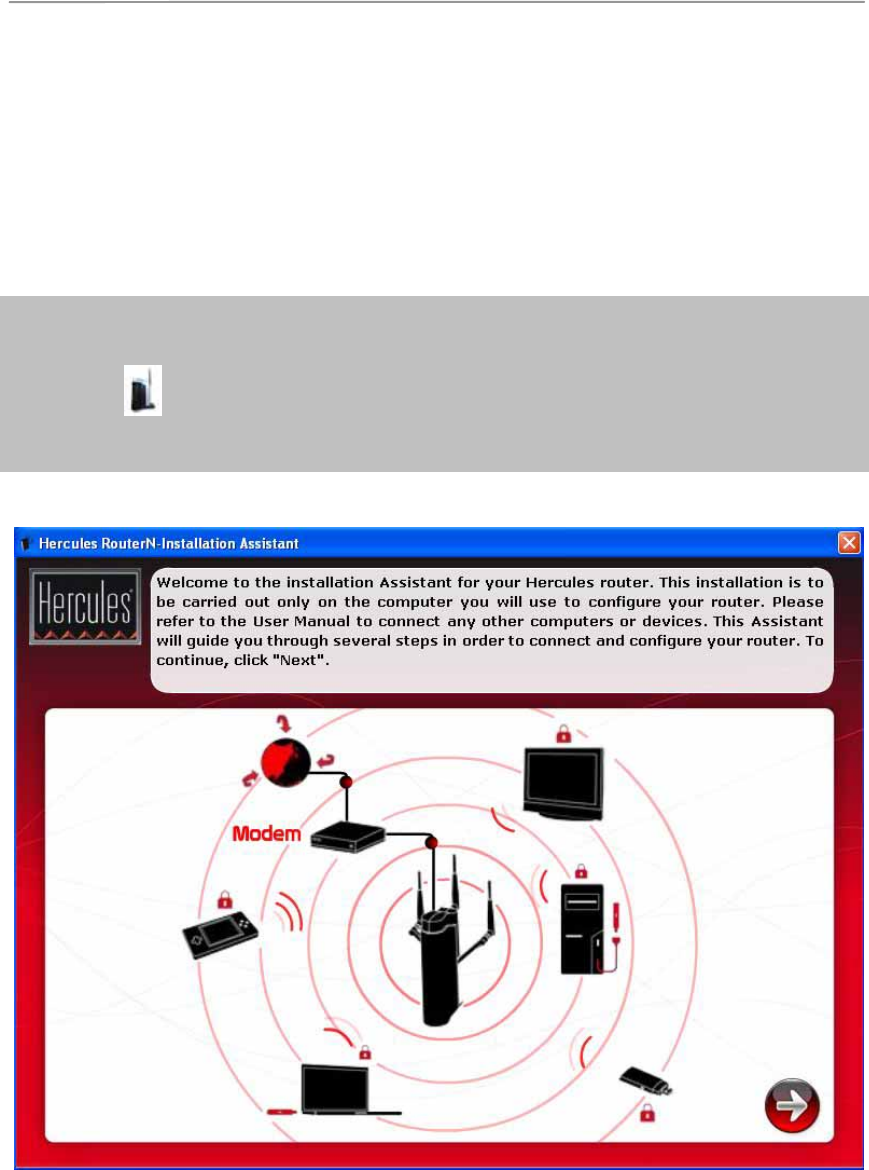 Hercules RouterN-Installation Assistant

Hercules

Welcome to the installation Assistant for your Hercules router. This installation is to be carried out only on the computer you will use to configure your router. Please refer to the User Manual to connect any other computers or devices. This Assistant will guide you through several steps in order to connect and configure your router. To continue, click "Next".

Modem