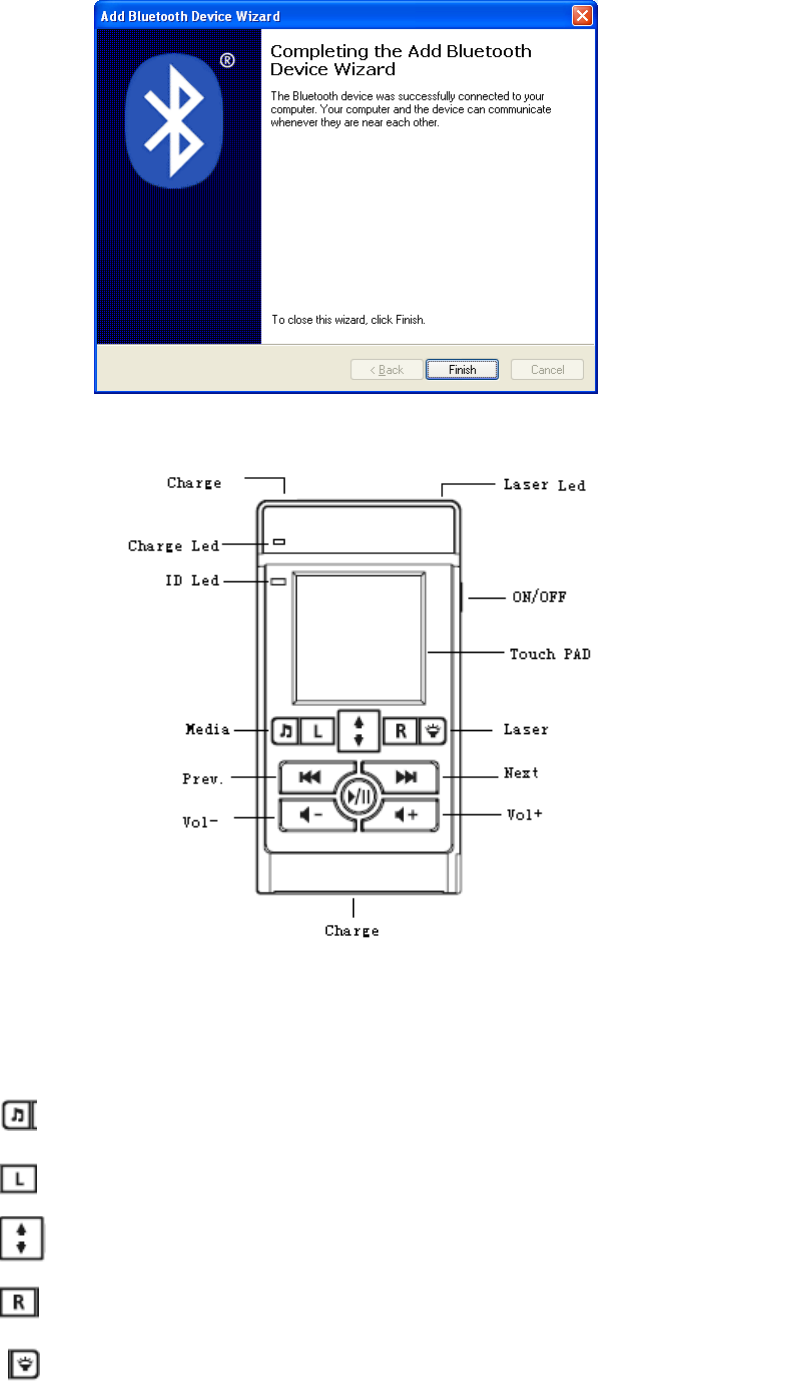 Add Bluetooth Device Wizard

Completing the Add Bluetooth Device Wizard

The Bluetooth device was successfully connected to your computer. Your computer and the device can communicate whenever they are near each other.

To close this wizard, click Finish.

< Back
Finish
Cancel

Charge
Laser Led
Charge Led
ID Led
ON/OFF
Touch PAD
Media
L
R
Laser
Prev.
Next
Vol-
Vol+
Charge

L

R