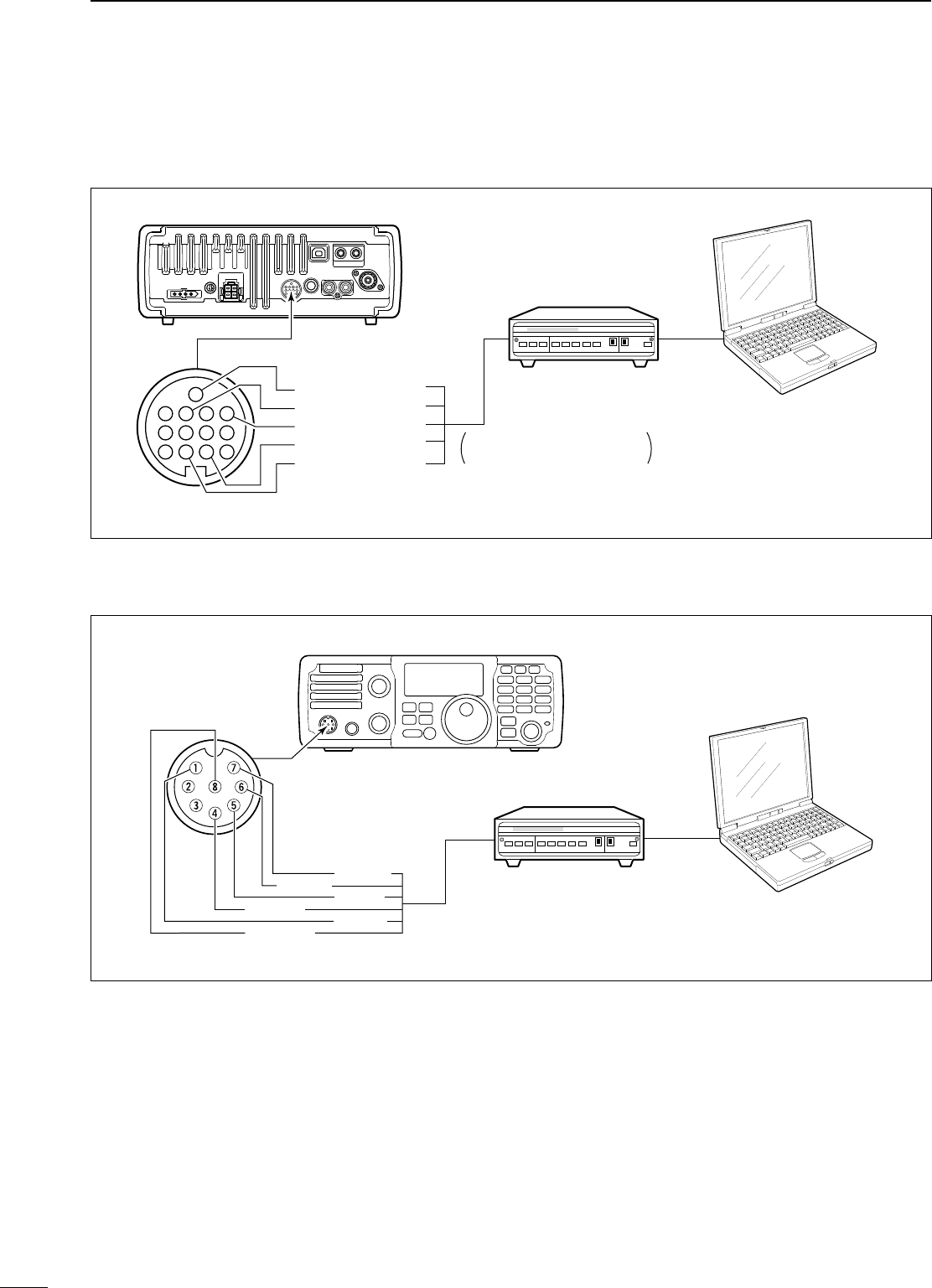 ①
②
③
④
⑤
⑥
⑦
⑧