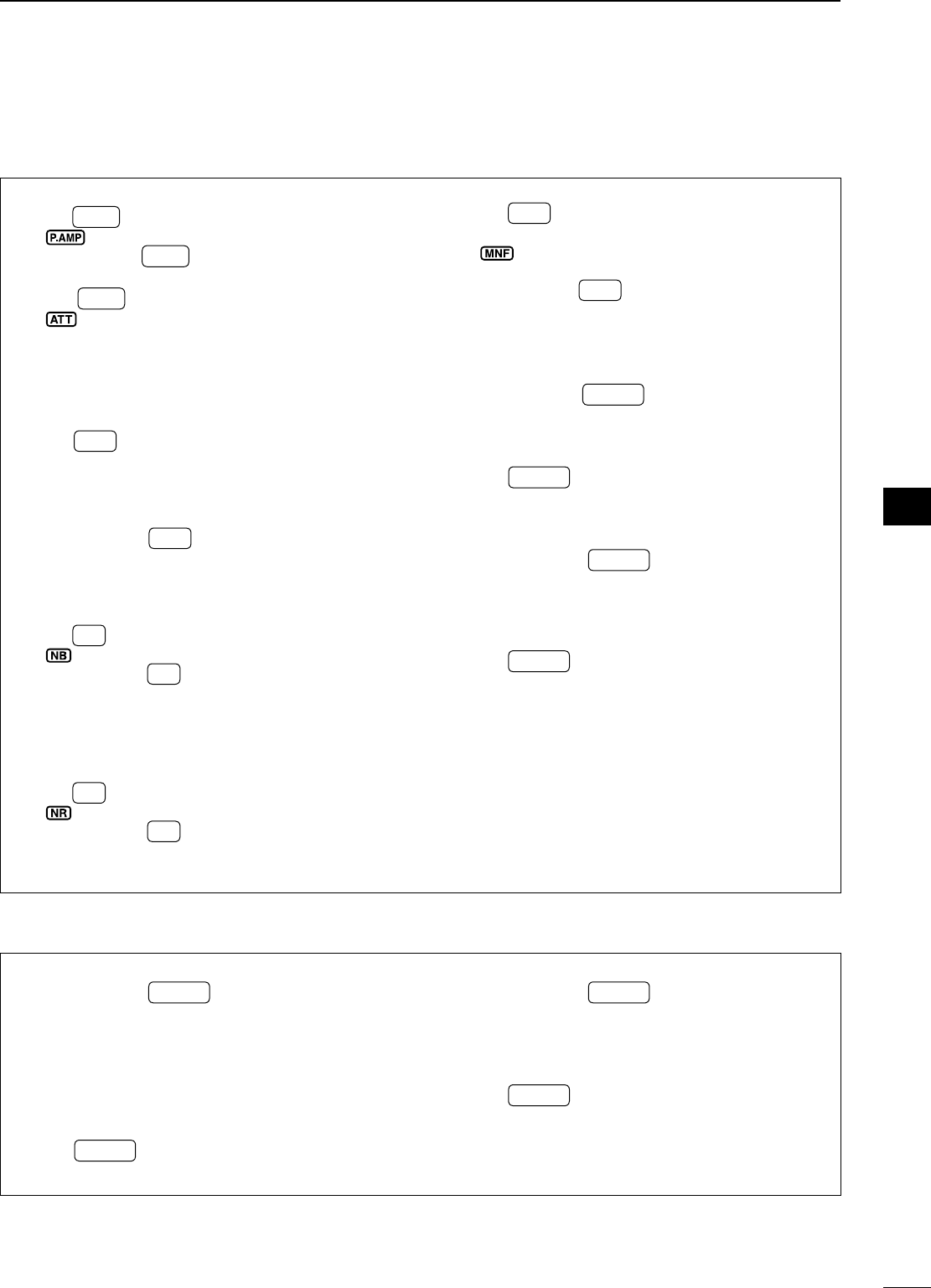 P.AMP

ATT

NB

NR

MNF