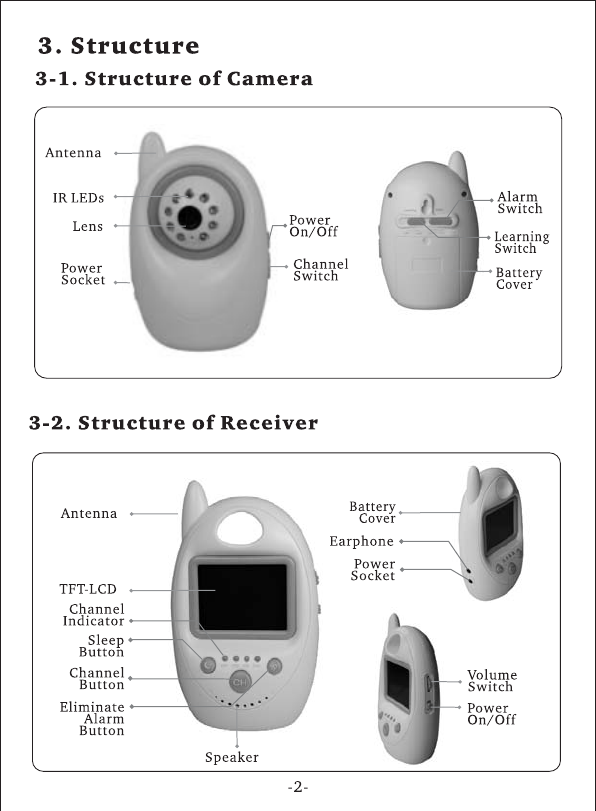 3. Structure

3-1. Structure of Camera

Antenna

IR LEDs

Lens

Power Socket

Power On/Off

Channel Switch

Alarm Switch

Learning Switch

Battery Cover

3-2. Structure of Receiver

Antenna

TFT-LCD

Channel Indicator

Sleep Button

Channel Button

Eliminate Alarm Button

CH

Speaker

Battery Cover

Earphone

Power Socket

Volume Switch

Power On/Off

-2-