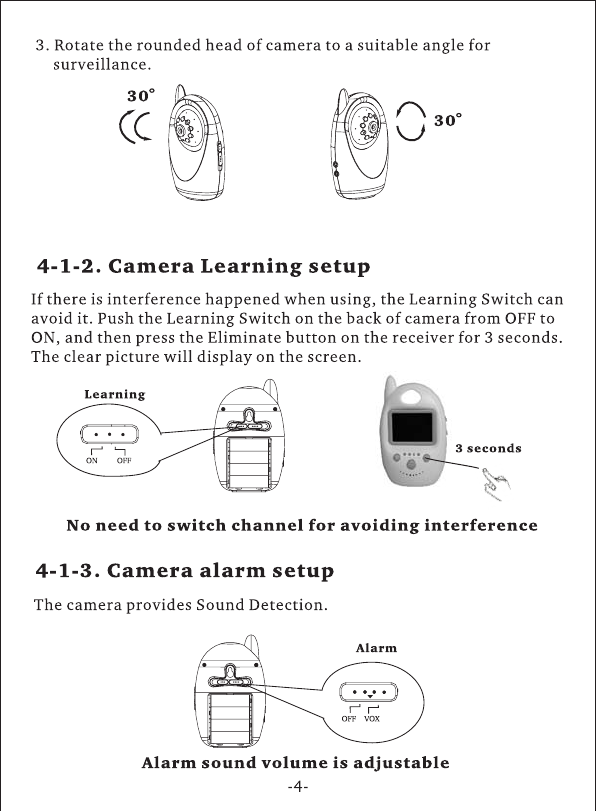 3. Rotate the rounded head of camera to a suitable angle for surveillance.

30°

30°

4-1-2. Camera Learning setup

If there is interference happened when using, the Learning Switch can avoid it. Push the Learning Switch on the back of camera from OFF to ON, and then press the Eliminate button on the receiver for 3 seconds. The clear picture will display on the screen.

Learning

ON OFF

3 seconds

No need to switch channel for avoiding interference

4-1-3. Camera alarm setup

The camera provides Sound Detection.

Alarm

OFF VOX

Alarm sound volume is adjustable

-4-