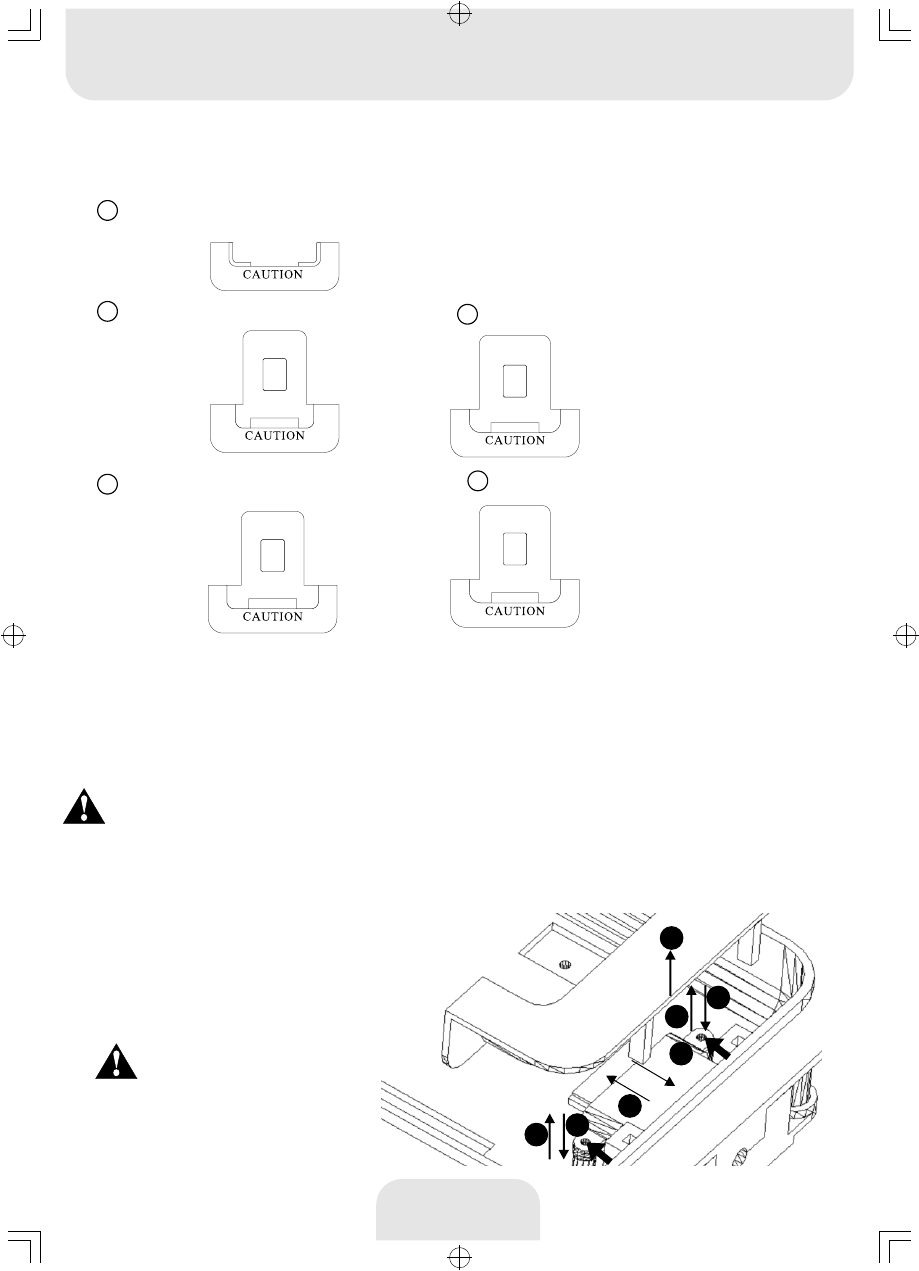 CAUTION

CAUTION

CAUTION

CAUTION

CAUTION