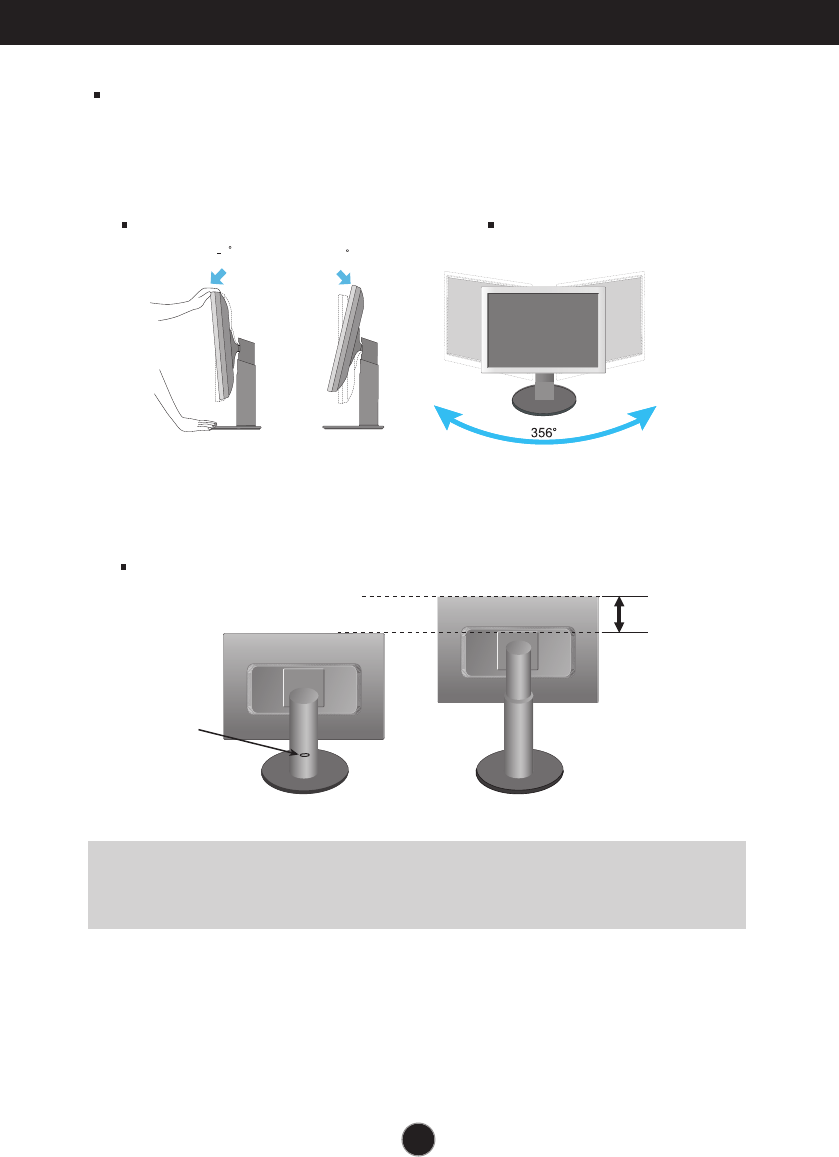 356°