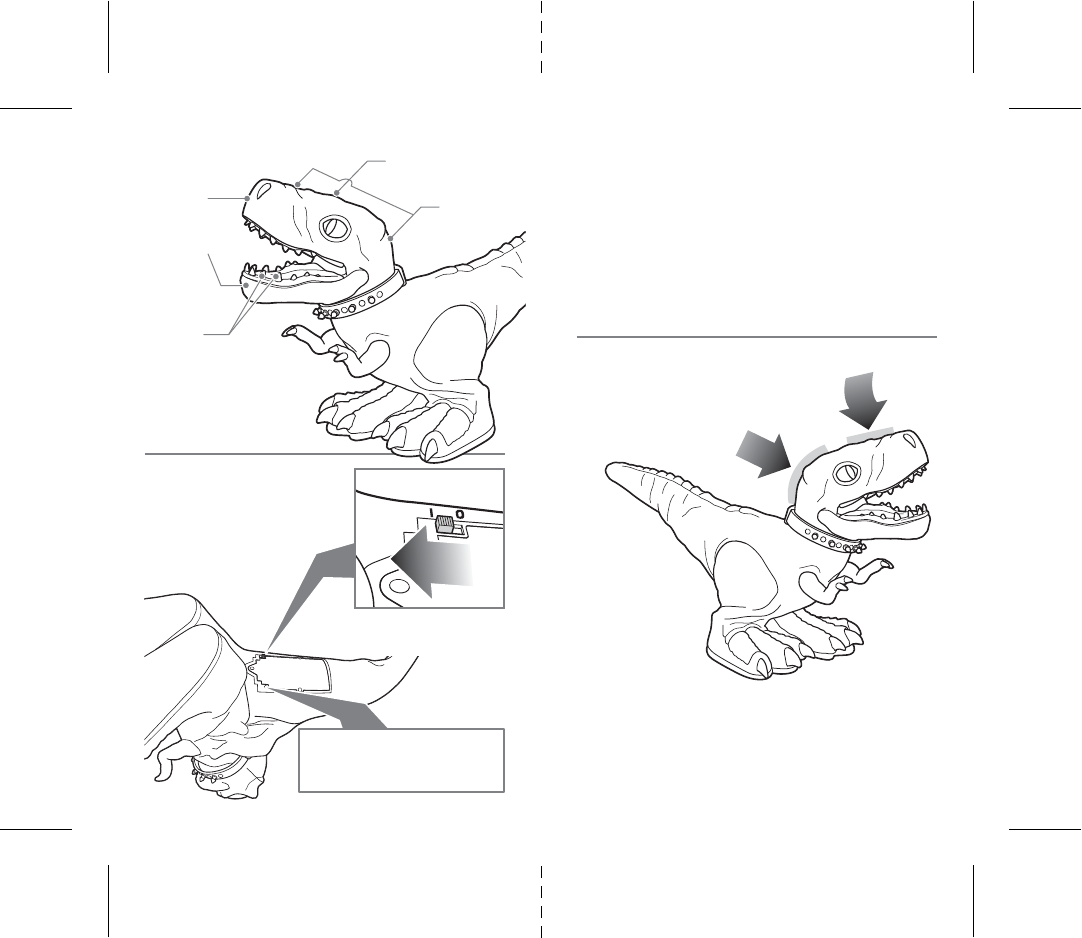 I O