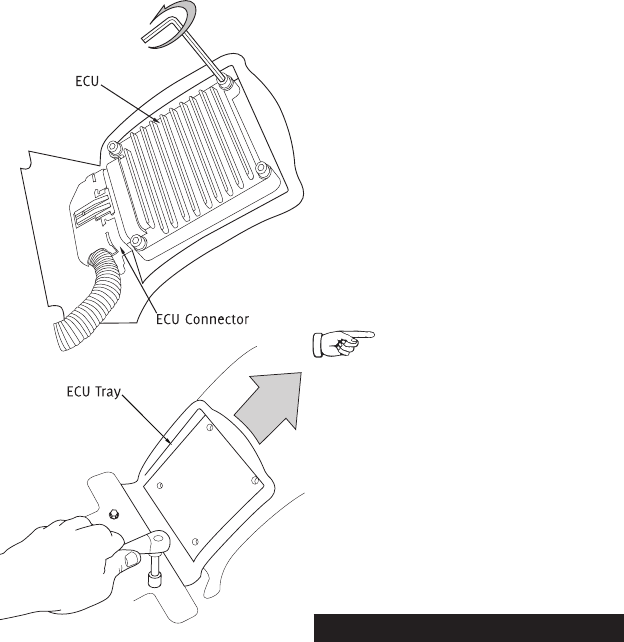 ECU

ECU Connector

ECU Tray