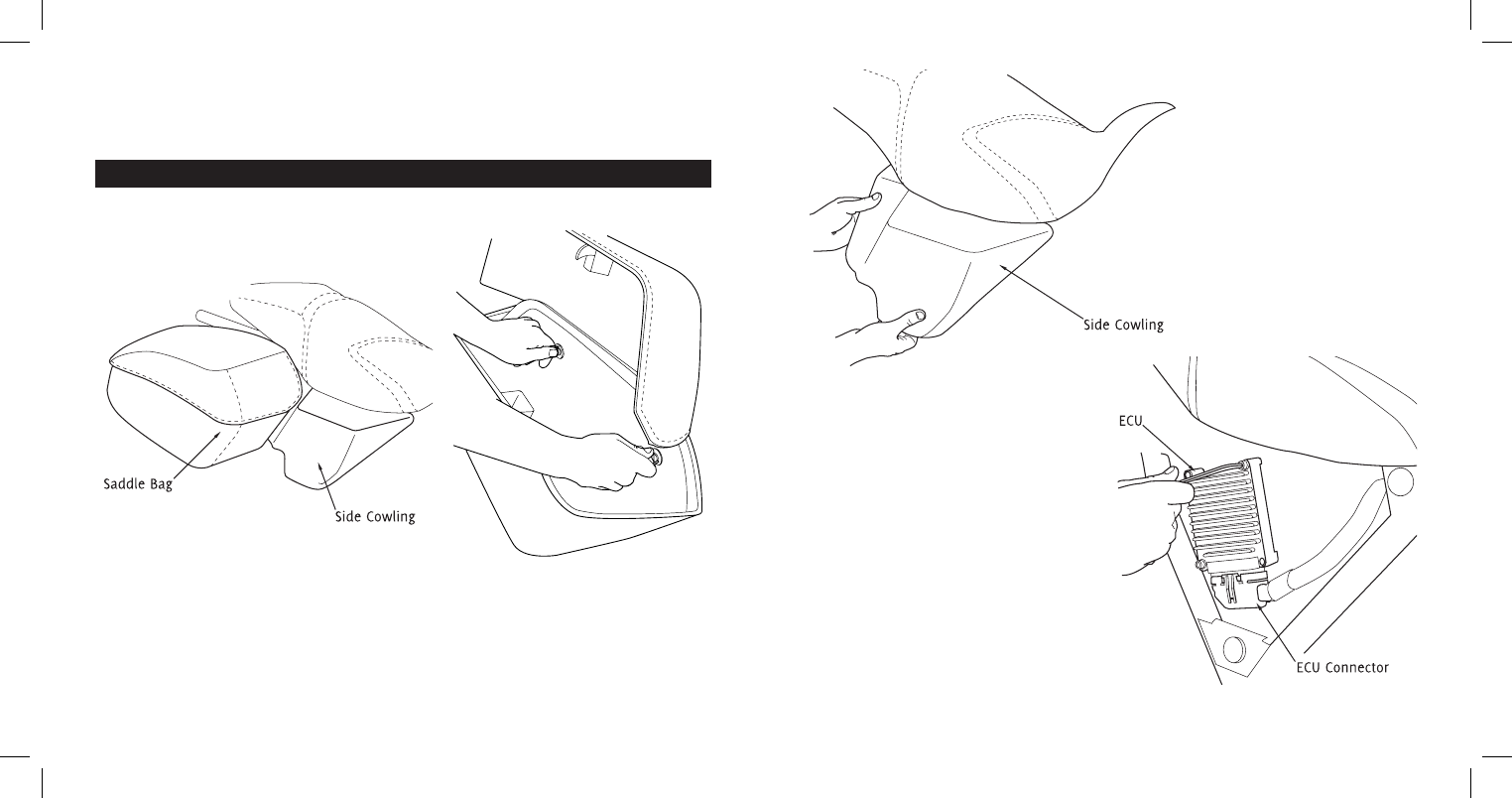 Saddle Bag

Side Cowling

Side Cowling

ECU

ECU Connector