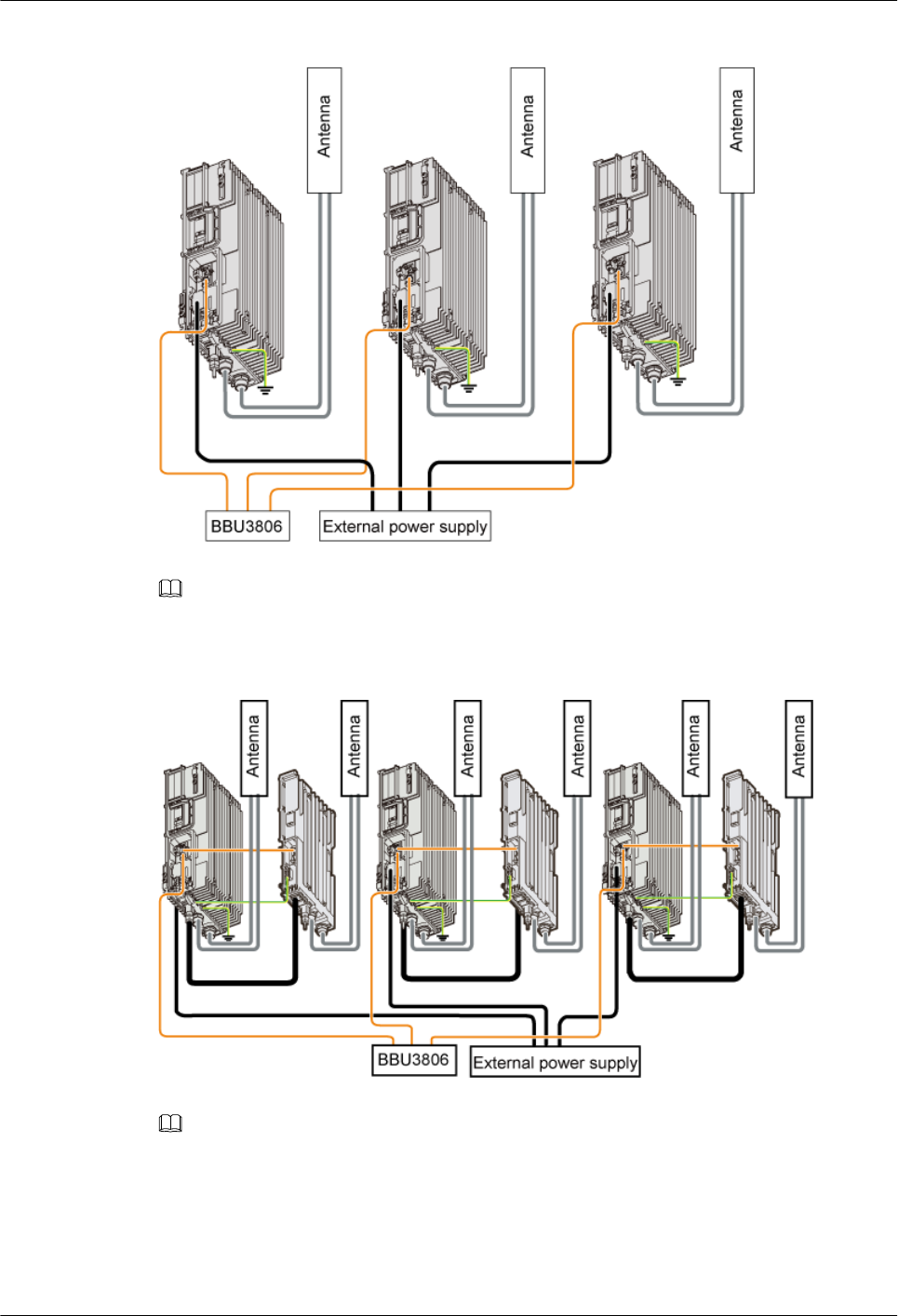 Antenna

Antenna

Antenna

BBU3806

External power supply

Antenna

Antenna

Antenna

Antenna

Antenna

Antenna

BBU3806

External power supply