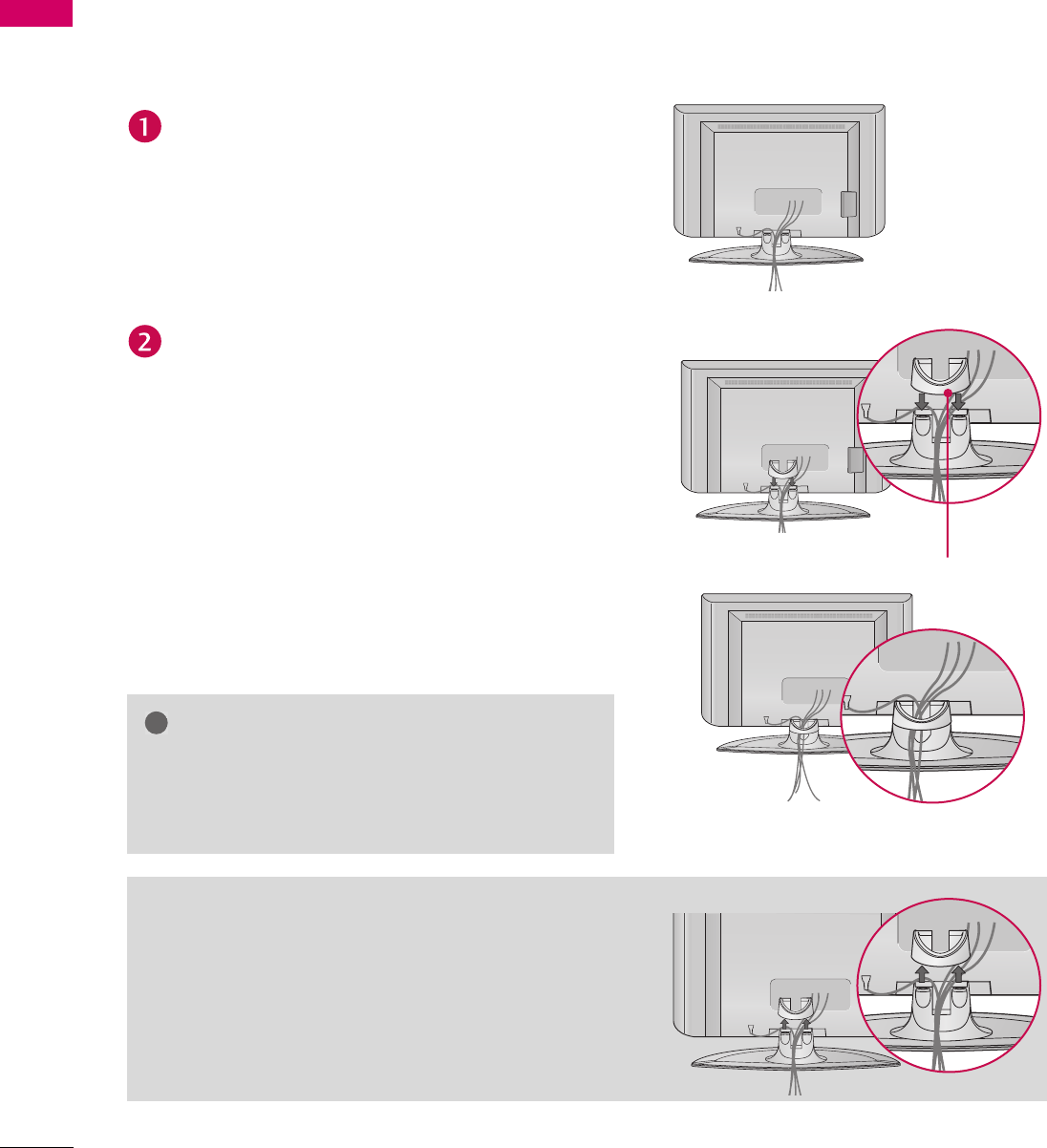 1

2