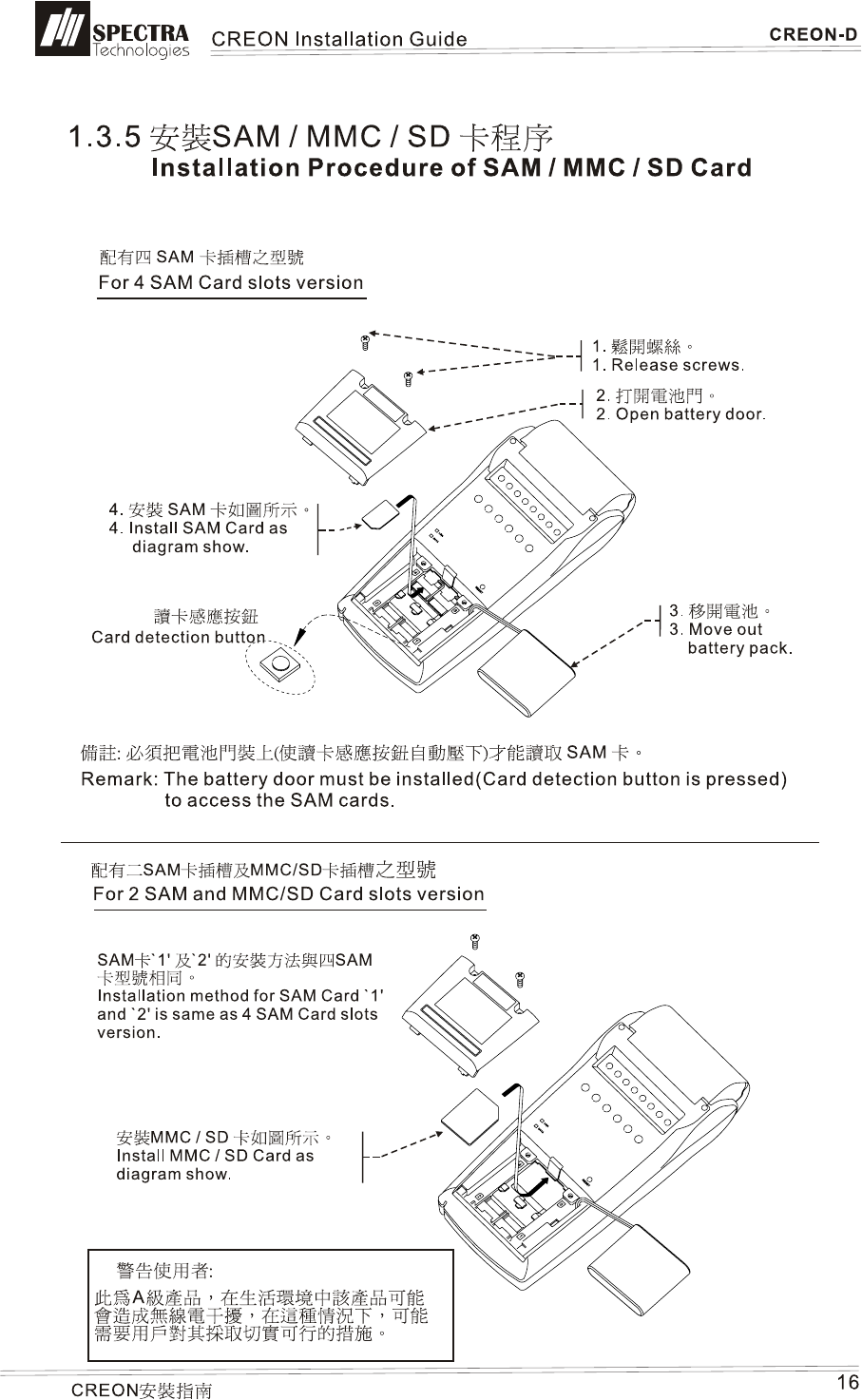 SPECTRA Technologies CREON Installation Guide CREON-D

1.3.5 安裝SAM / MMC / SD 卡程序
Installation Procedure of SAM / MMC / SD Card

配有四 SAM 卡插槽之型號
For 4 SAM Card slots version

1. 鬆開螺絲。
1. Release screws.

2. 打開電池門。
2. Open battery door.

4. 安裝 SAM 卡如圖所示。
4. Install SAM Card as diagram show.

讀卡感應按鈕
Card detection button

3. 移開電池。
3. Move out battery pack.

備註: 必須把電池門裝上(使讀卡感應按鈕自動壓下)才能讀取 SAM 卡。
Remark: The battery door must be installed(Card detection button is pressed) to access the SAM cards.

配有二SAM卡插槽及MMC/SD卡插槽之型號
For 2 SAM and MMC/SD Card slots version

SAM卡`1' 及`2' 的安裝方法與四SAM卡型號相同。
Installation method for SAM Card `1' and `2' is same as 4 SAM Card slots version.

安裝MMC / SD 卡如圖所示。
Install MMC / SD Card as diagram show.

警告使用者:
此爲A級產品，在生活環境中該產品可能會造成無線電干擾，在這種情況下，可能需要用戶對其採取切實可行的措施。

CREON安裝指南 16