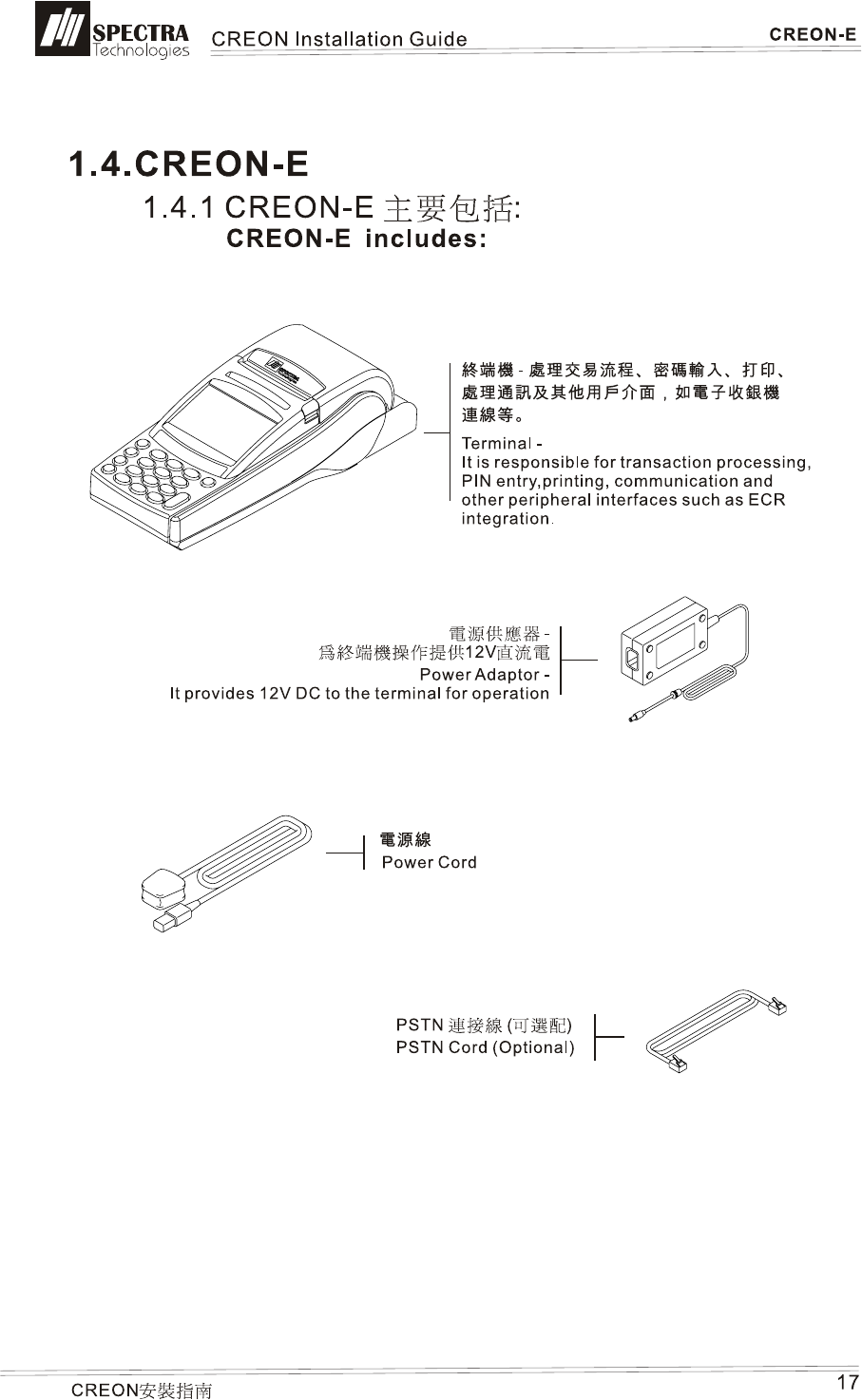 SPECTRA Technologies CREON Installation Guide CREON-E

1.4.CREON-E

1.4.1 CREON-E 主要包括:
CREON-E includes:

終端機 - 處理交易流程、密碼輸入、打印、處理通訊及其他用戶介面，如電子收銀機連線等。

Terminal -
It is responsible for transaction processing, PIN entry,printing, communication and other peripheral interfaces such as ECR integration.

電源供應器 -
爲終端機操作提供12V直流電
Power Adaptor -
It provides 12V DC to the terminal for operation

電源線
Power Cord

PSTN 連接線 (可選配)
PSTN Cord (Optional)

CREON安裝指南 17