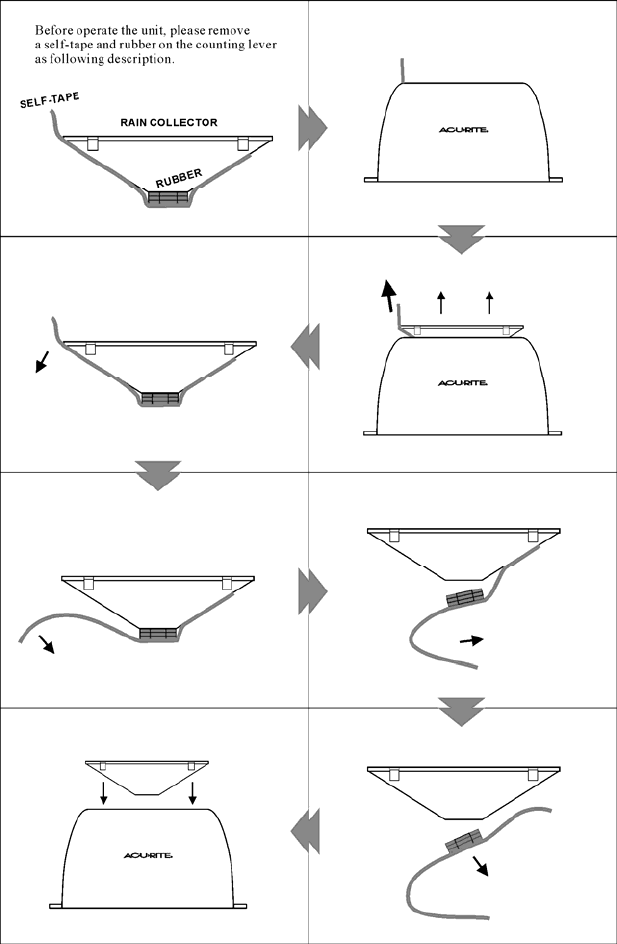 Before operate the unit, please remove a self-tape and rubber on the counting lever as following description.

SELF-TAPE

RAIN COLLECTOR

RUBBER

ACU-RITE

ACU-RITE

ACU-RITE