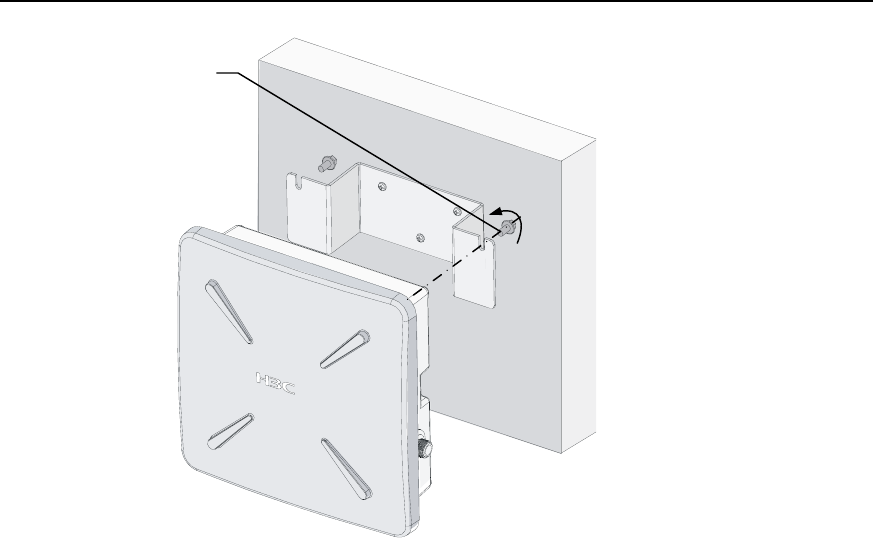 H3C