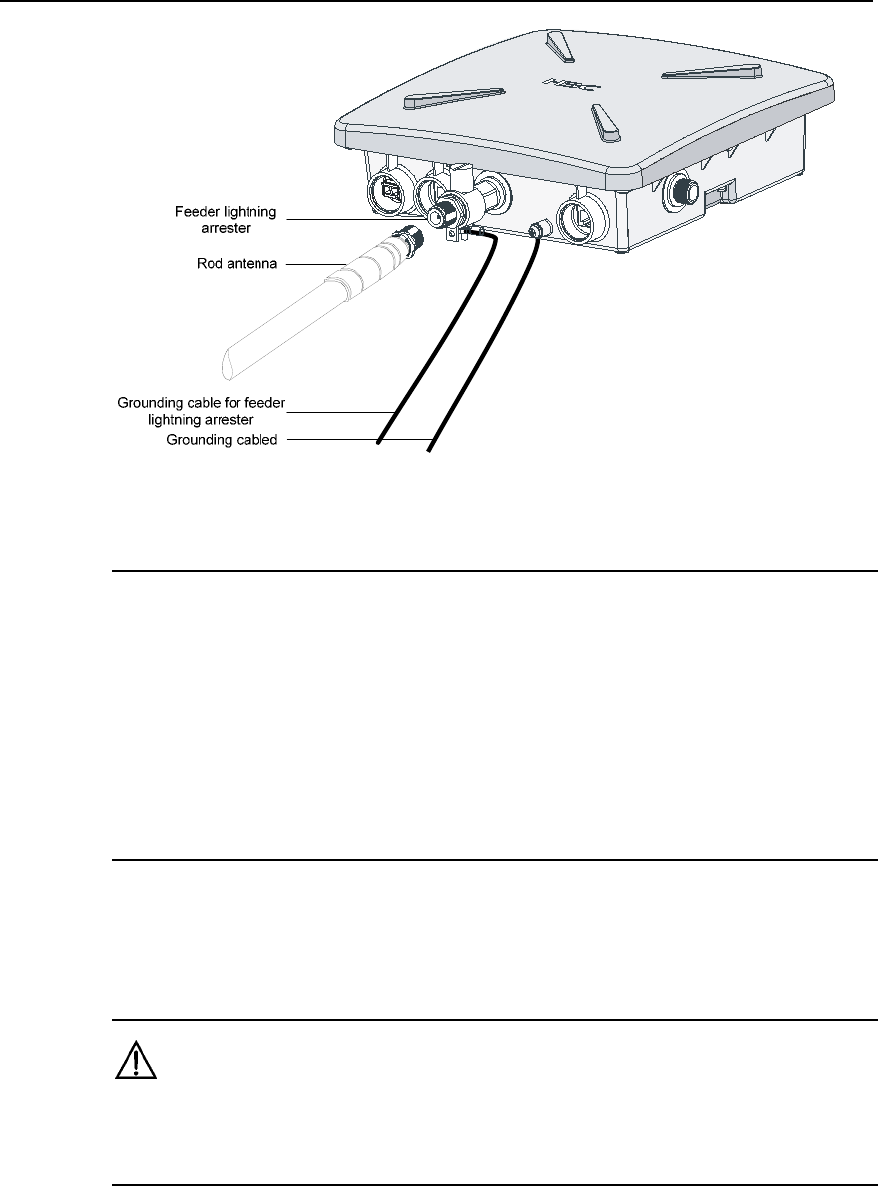 H3C

Feeder lightning arrester

Rod antenna

Grounding cable for feeder lightning arrester

Grounding cabled