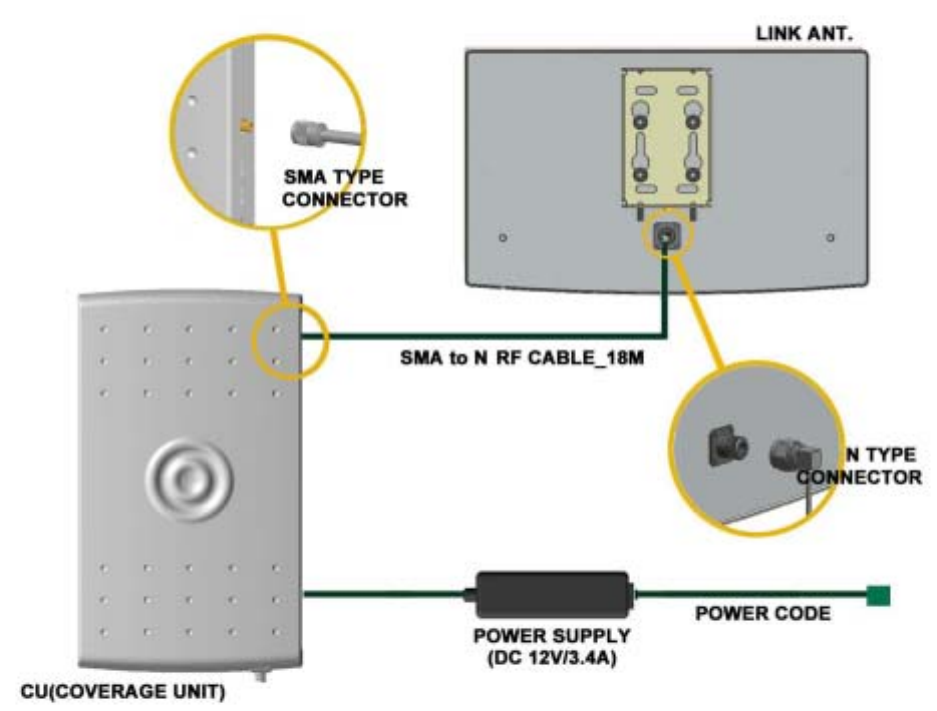 LINK ANT.

SMA TYPE CONNECTOR

SMA to N RF CABLE_18M

N TYPE CONNECTOR

POWER SUPPLY (DC 12V/3.4A)

POWER CODE

CU(COVERAGE UNIT)