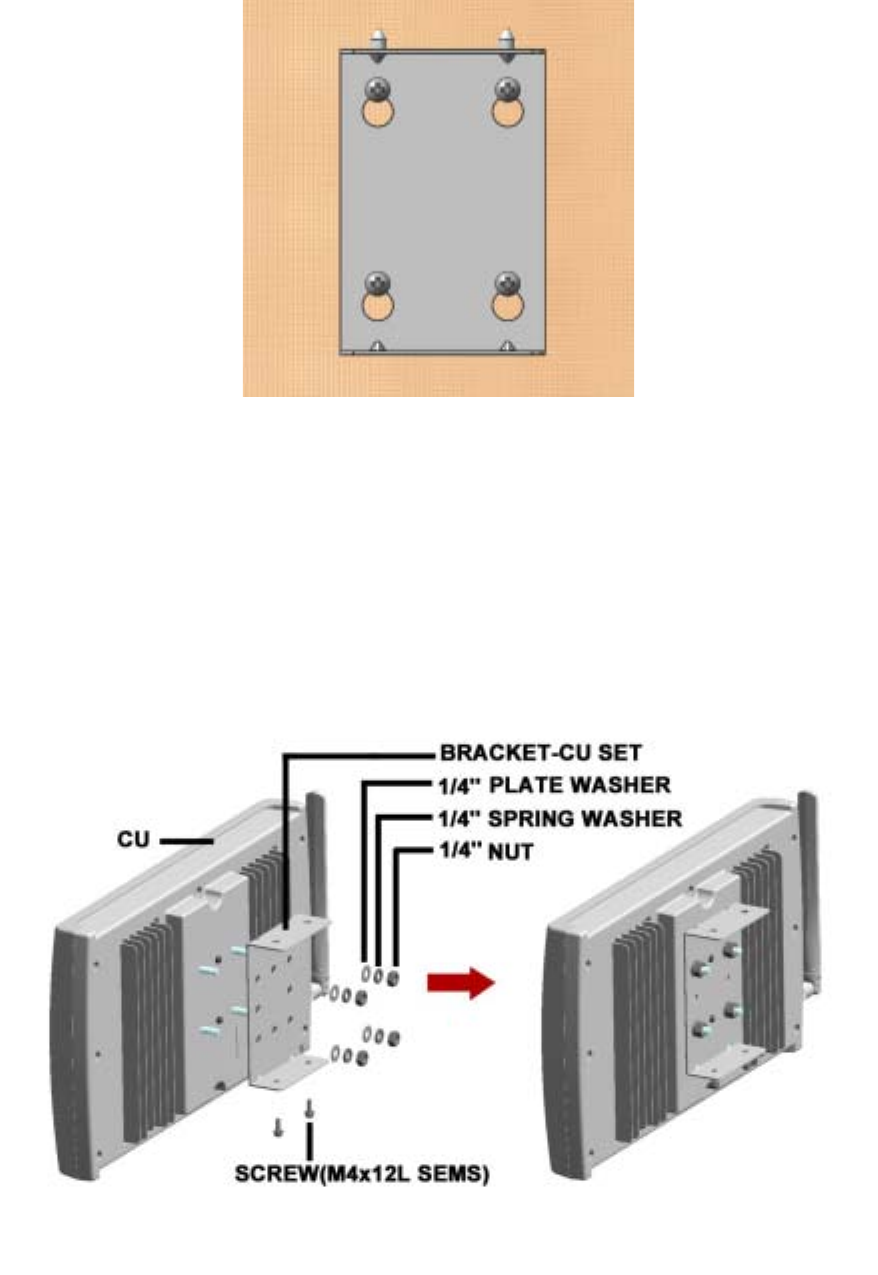 BRACKET-CU SET
1/4" PLATE WASHER
1/4" SPRING WASHER
1/4" NUT
CU
SCREW(M4x12L SEMS)