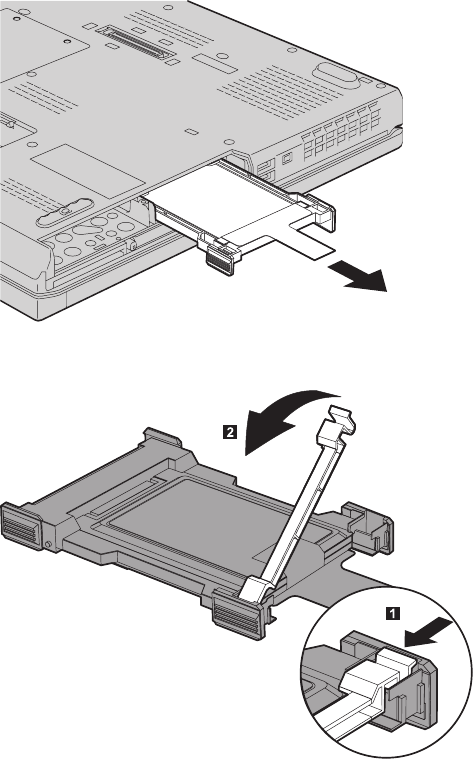 2

1