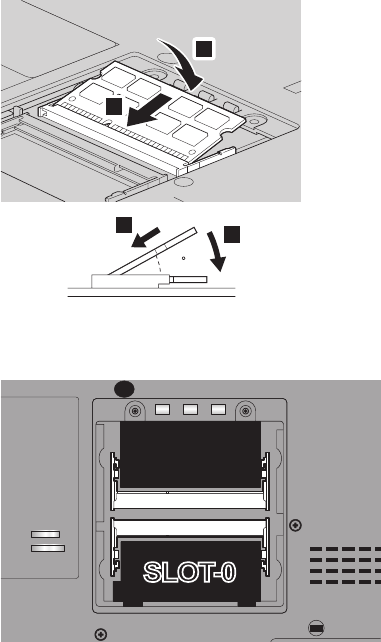 SLOT-0