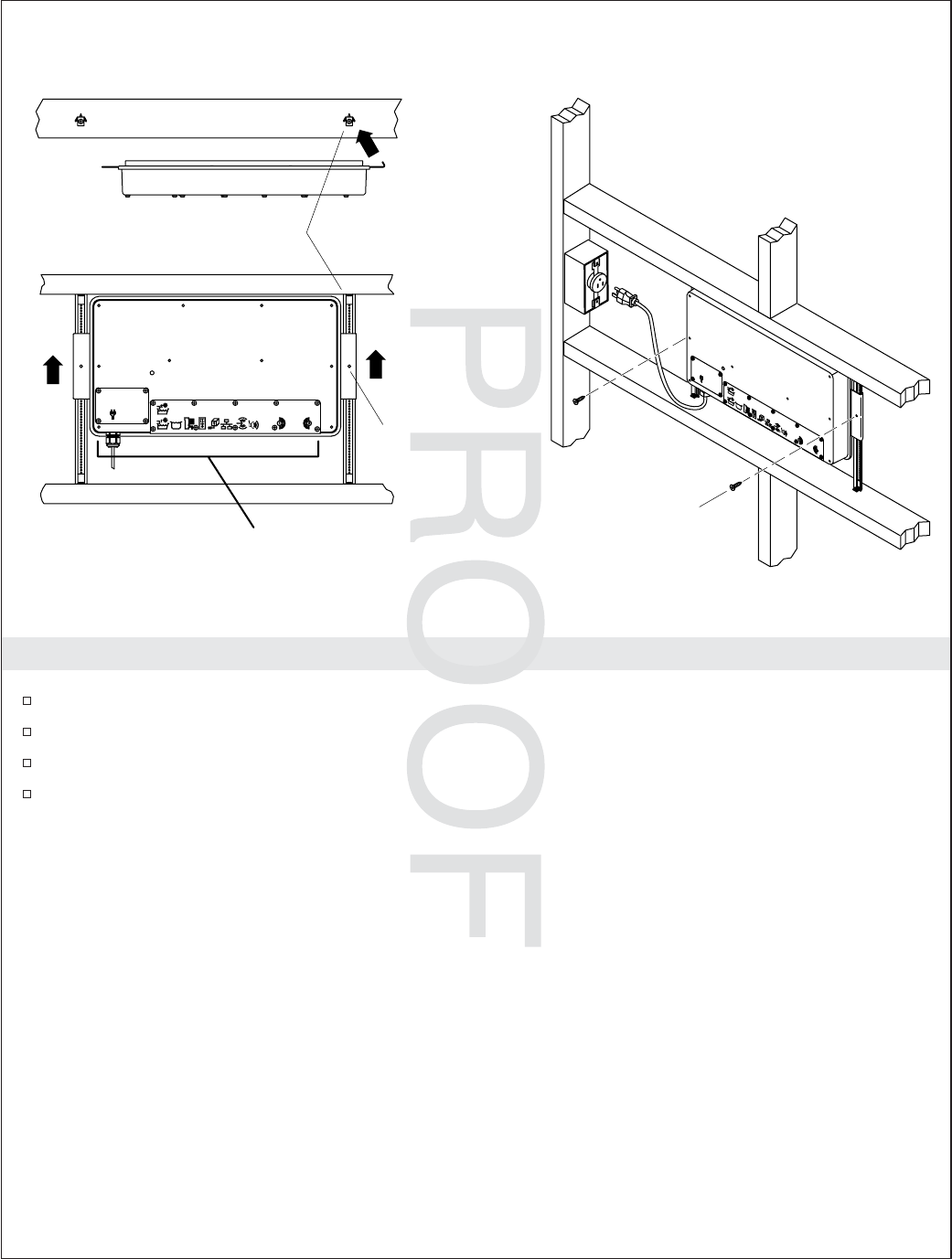 PROOF