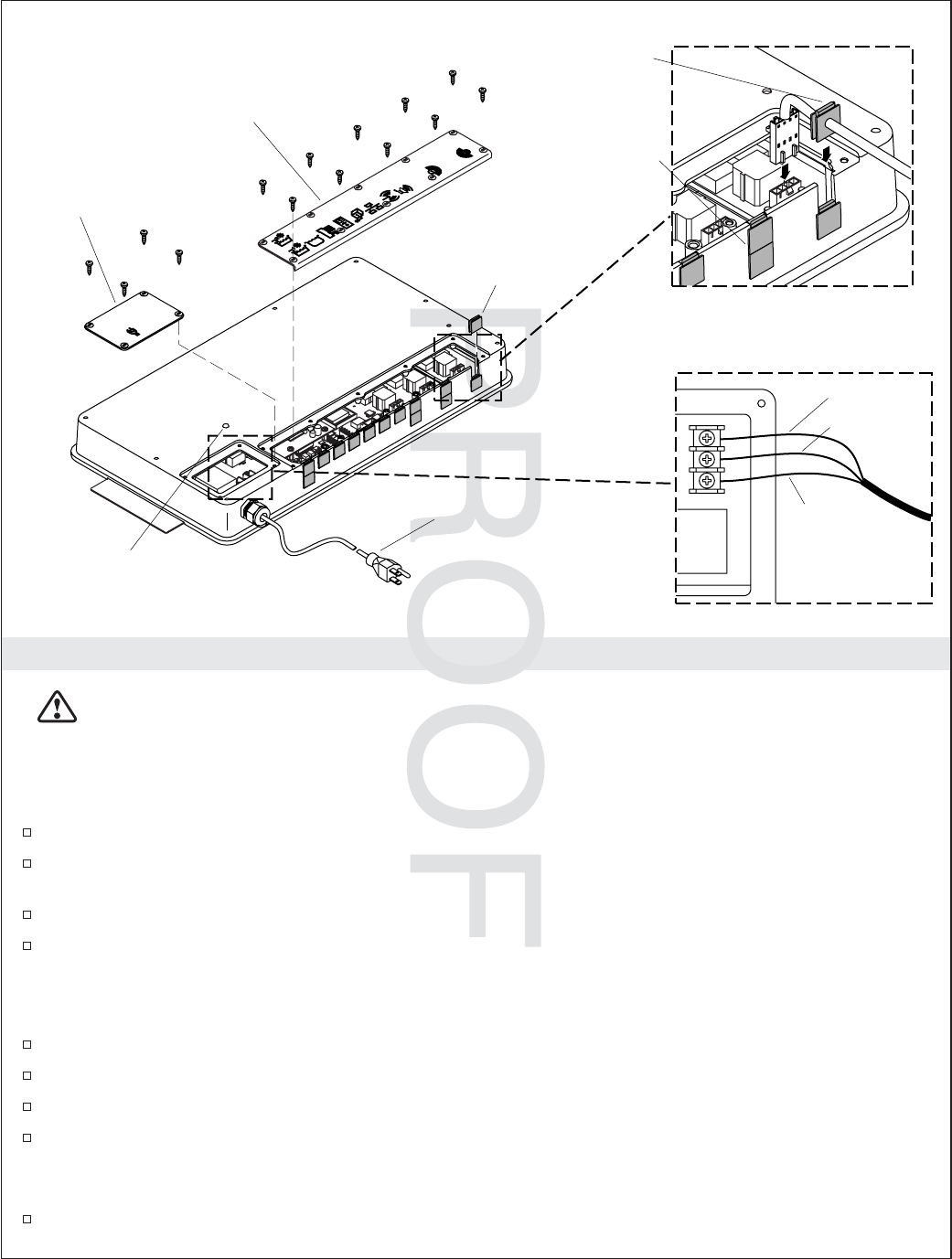 PROOF