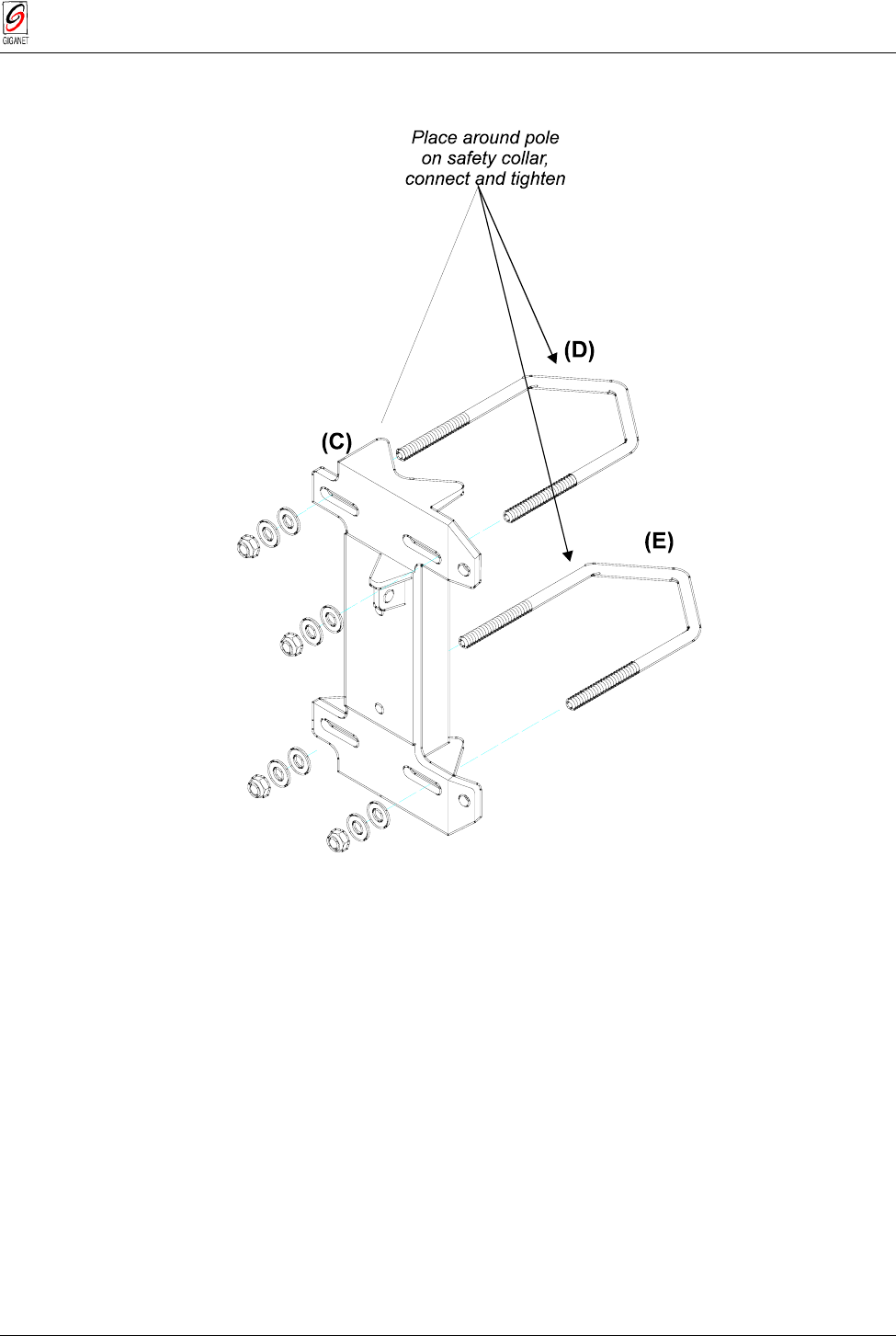 GIGANET

Place around pole on safety collar, connect and tighten

(D)

(C)

(E)