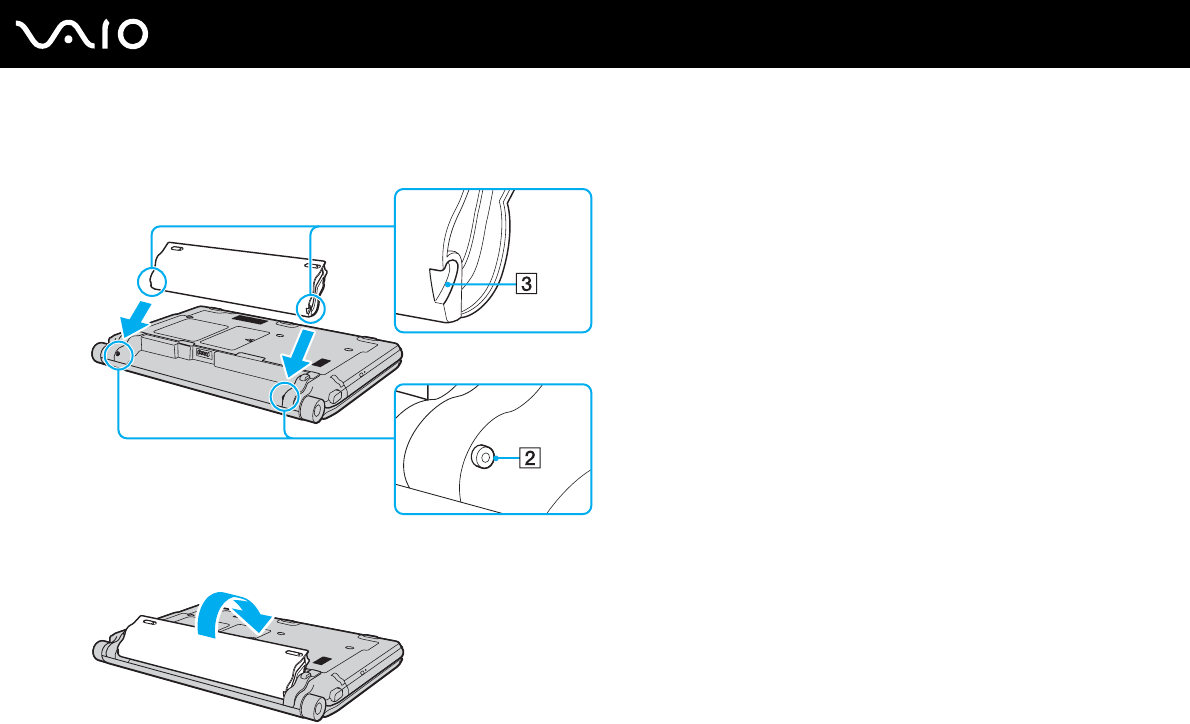 VAIO

3

2