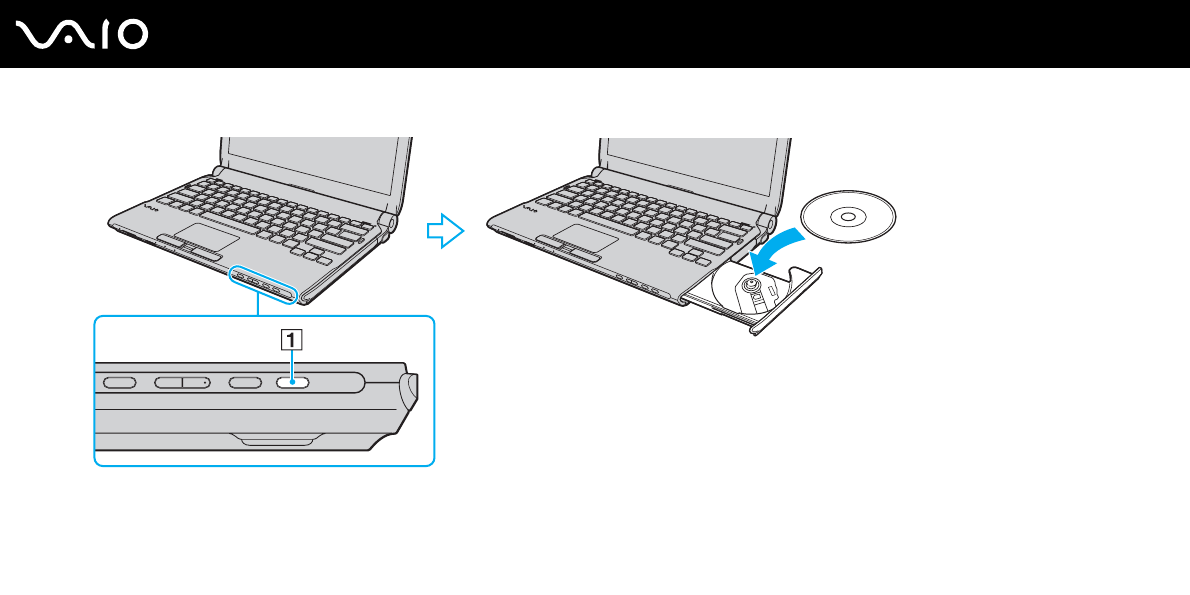 VAIO

1