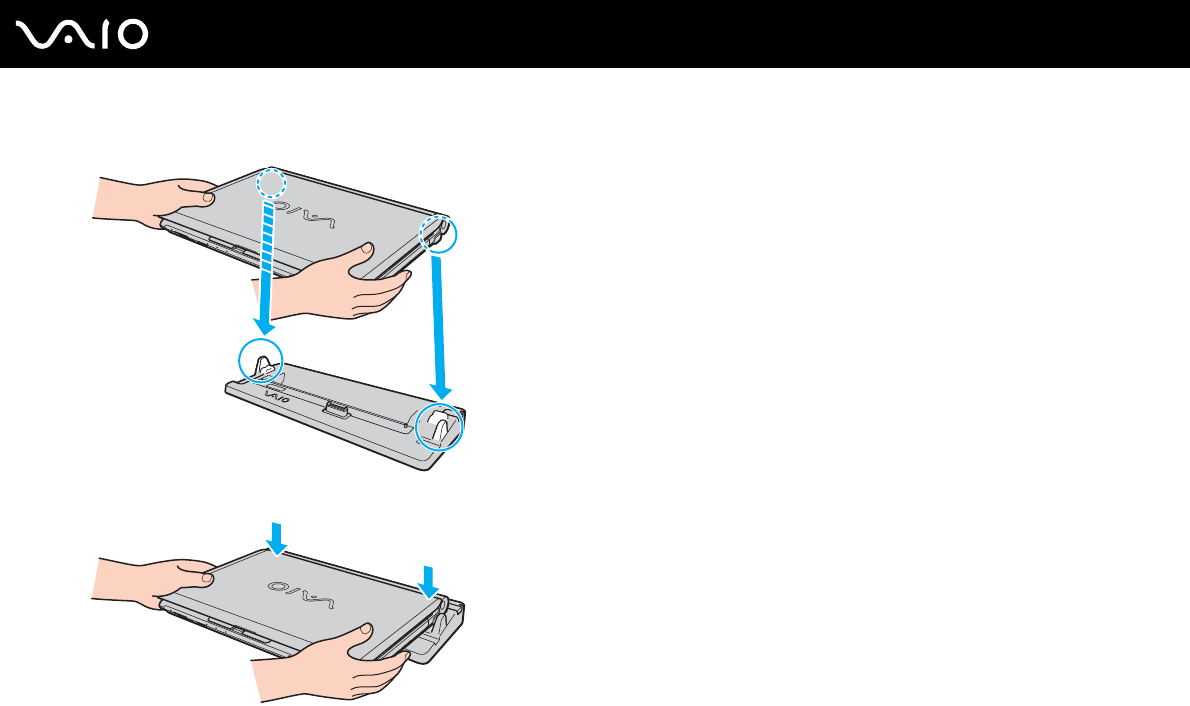 VAIO